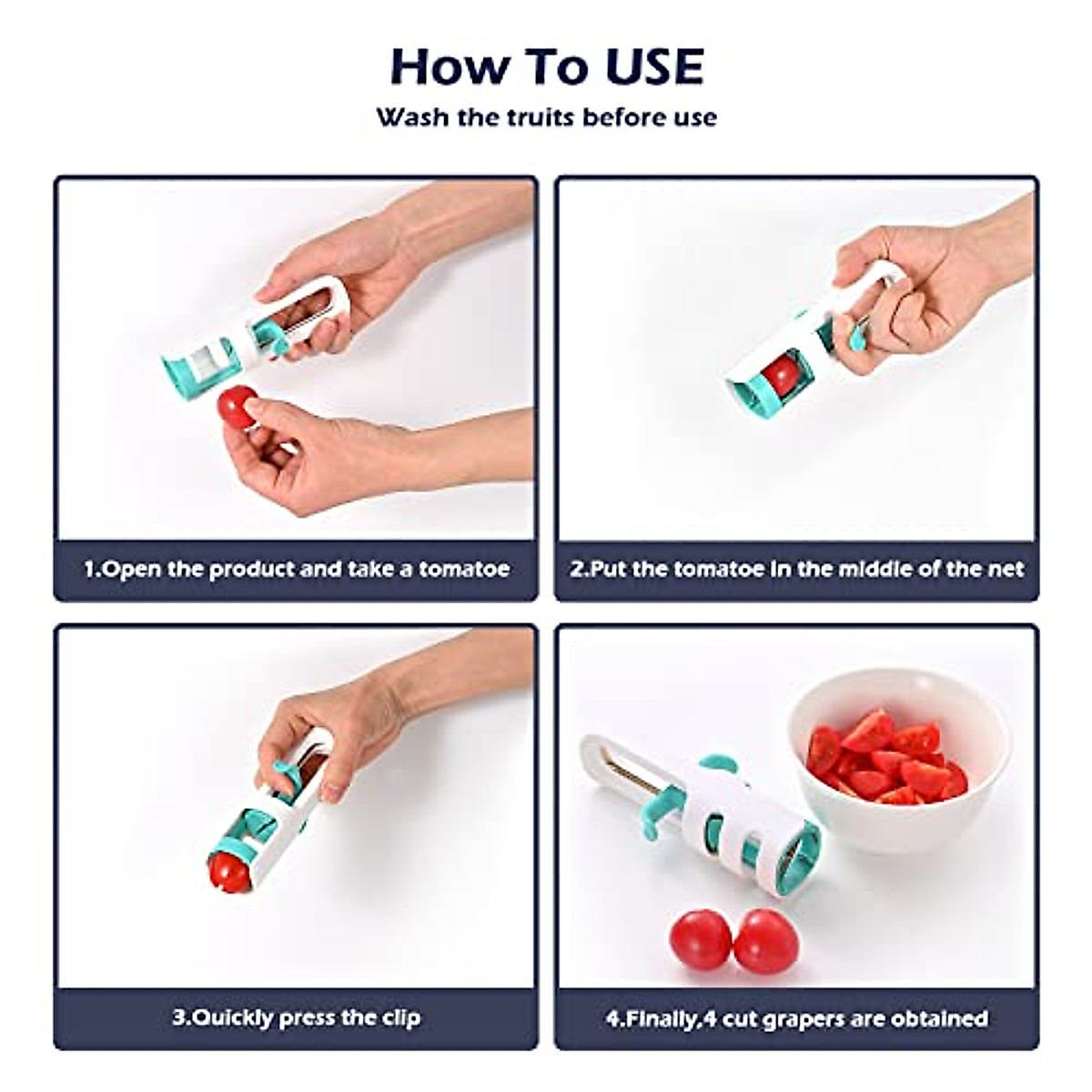 How To USE
Wash the truits before use

1.Open the product and take a tomatoe

2.Put the tomatoe in the middle of the net

3.Quickly press the clip

4.Finally,4 cut grapers are obtained