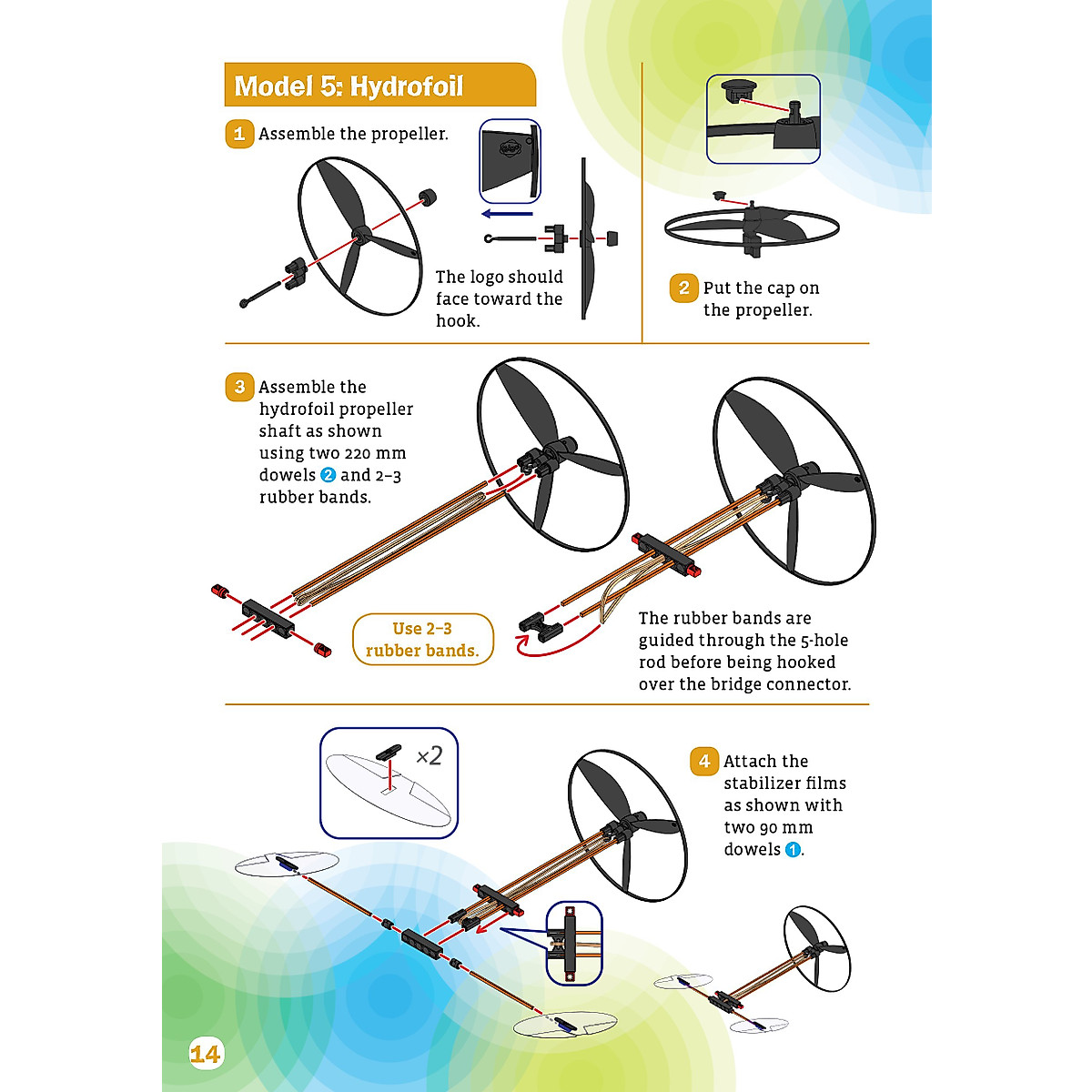 Model 5: Hydrofoil

1 Assemble the propeller.

The logo should face toward the hook.

2 Put the cap on the propeller.

3 Assemble the hydrofoil propeller shaft as shown using two 220 mm dowels 2 and 2–3 rubber bands.

Use 2–3 rubber bands.

The rubber bands are guided through the 5-hole rod before being hooked over the bridge connector.

×2

4 Attach the stabilizer films as shown with two 90 mm dowels 1.

14