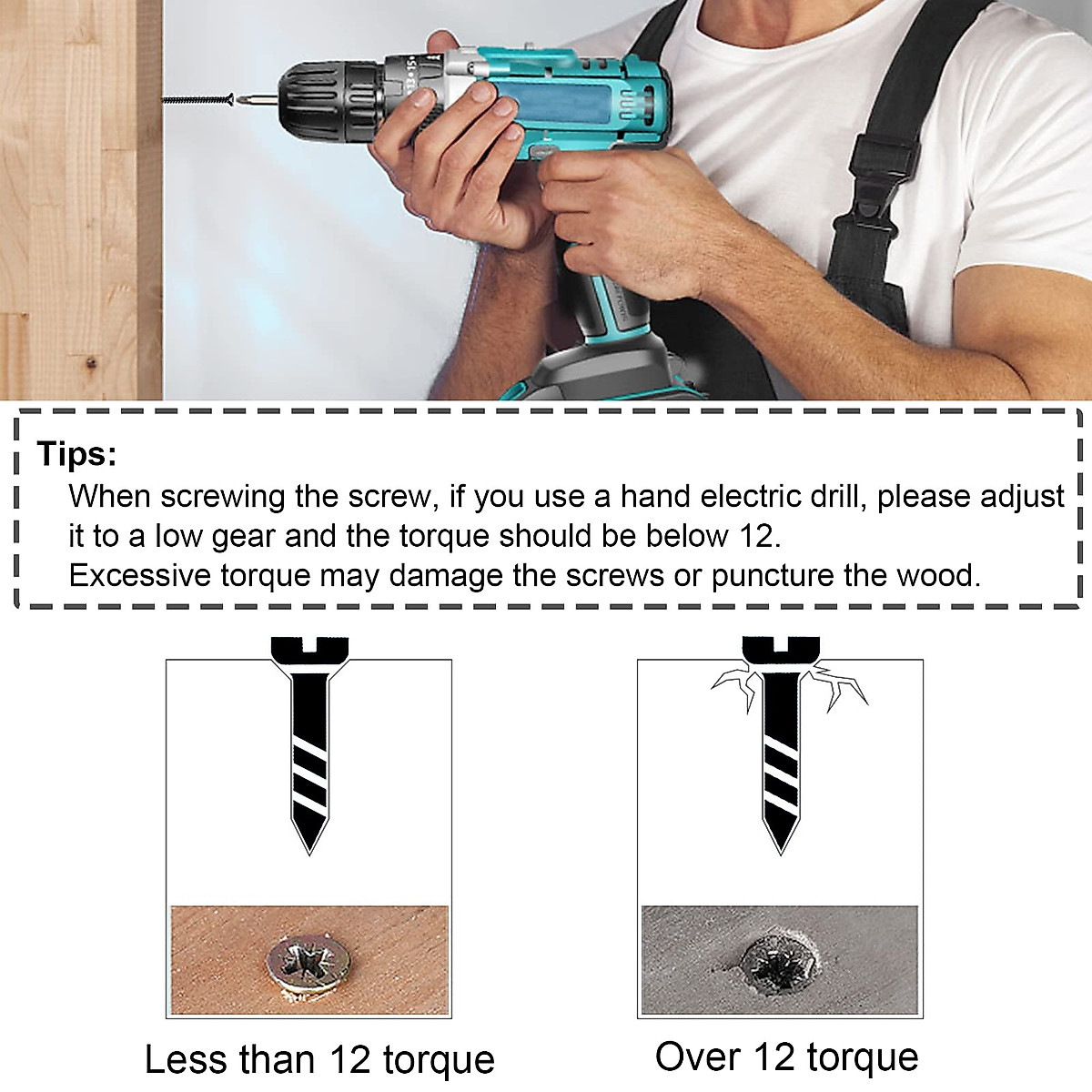 Tips:
When screwing the screw, if you use a hand electric drill, please adjust it to a low gear and the torque should be below 12.
Excessive torque may damage the screws or puncture the wood.

Less than 12 torque

Over 12 torque