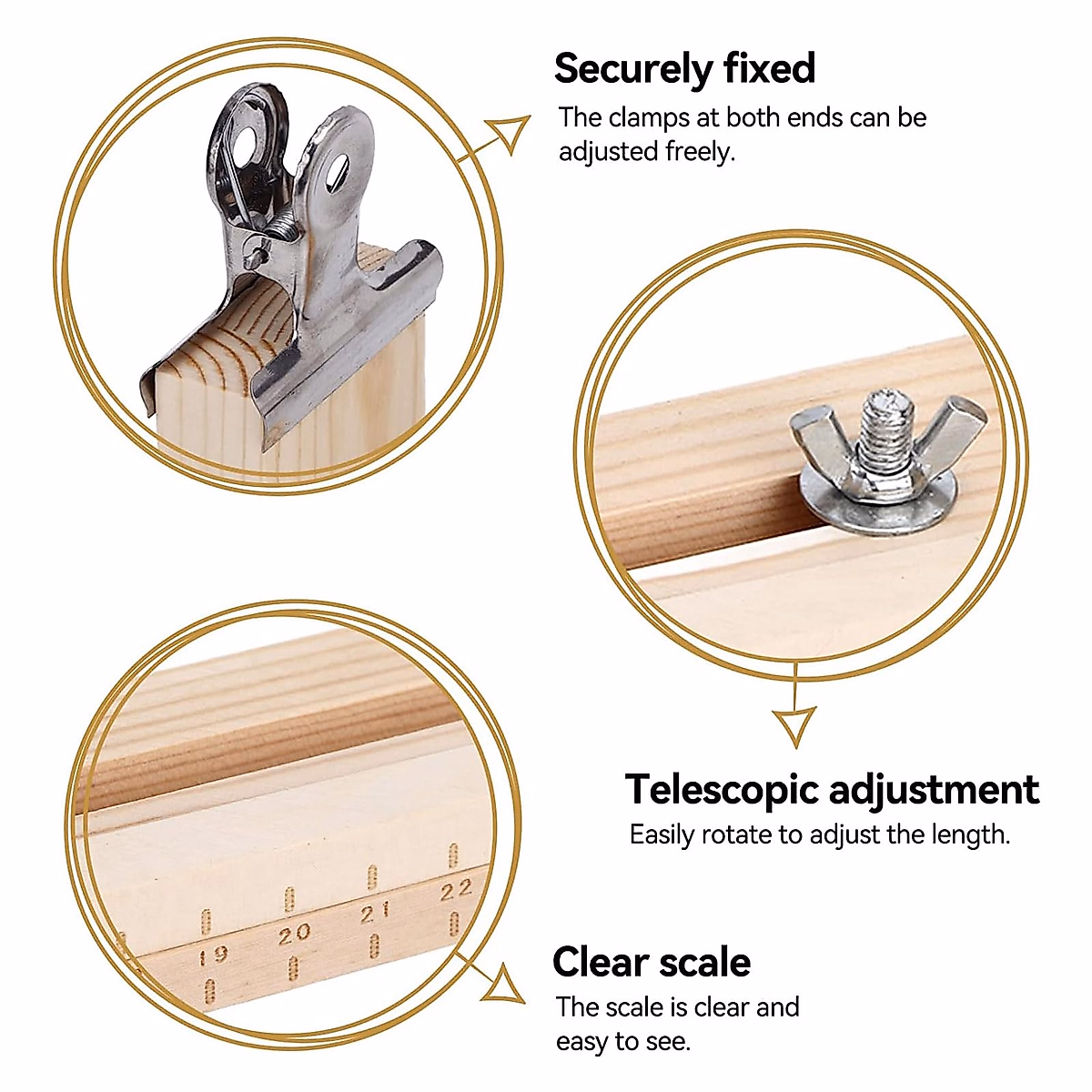 Securely fixed
The clamps at both ends can be adjusted freely.

Telescopic adjustment
Easily rotate to adjust the length.

19 20 21 22

Clear scale
The scale is clear and easy to see.