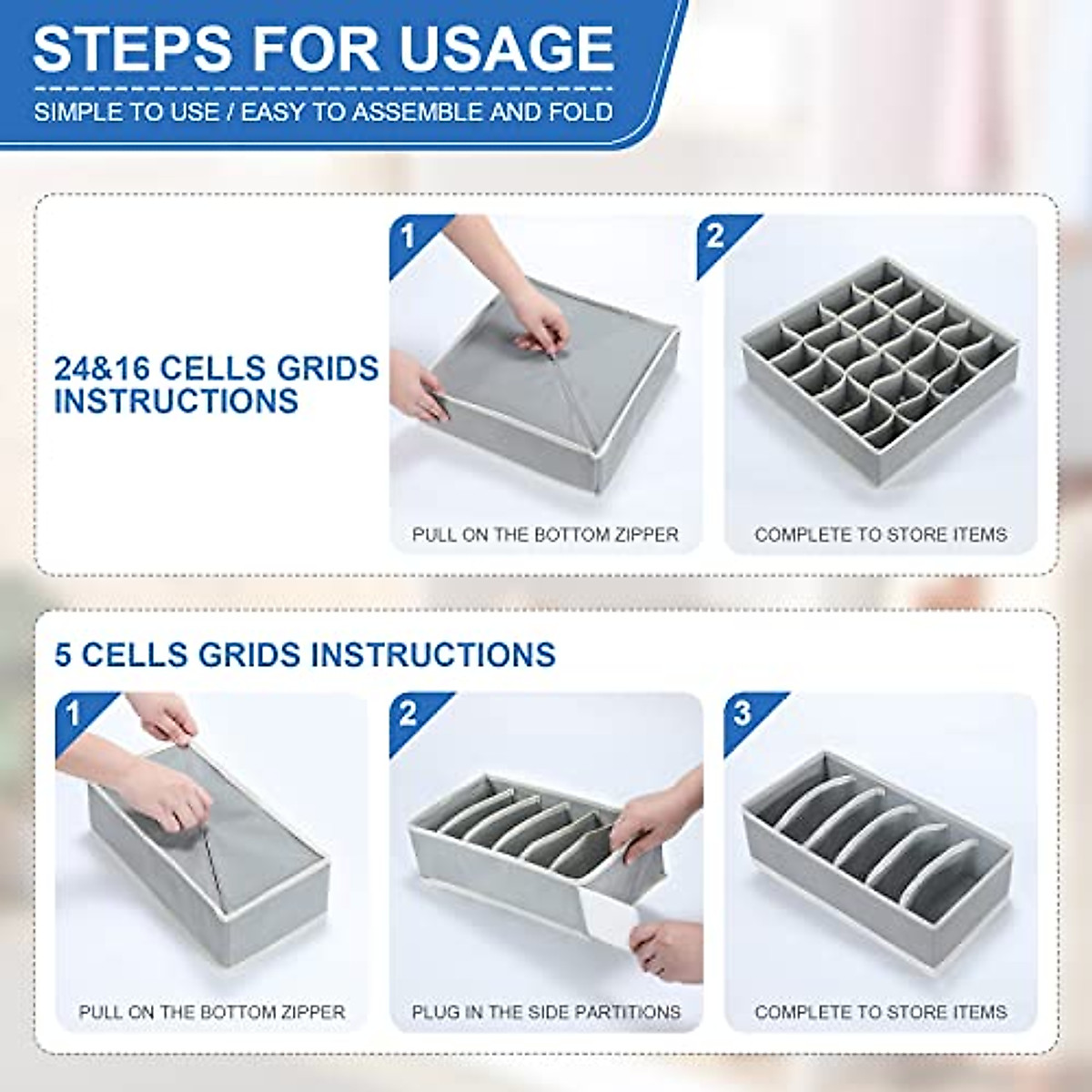 STEPS FOR USAGE

SIMPLE TO USE / EASY TO ASSEMBLE AND FOLD

24&16 CELLS GRIDS INSTRUCTIONS

1

PULL ON THE BOTTOM ZIPPER

2

COMPLETE TO STORE ITEMS

5 CELLS GRIDS INSTRUCTIONS

1

PULL ON THE BOTTOM ZIPPER

2

PLUG IN THE SIDE PARTITIONS

3

COMPLETE TO STORE ITEMS