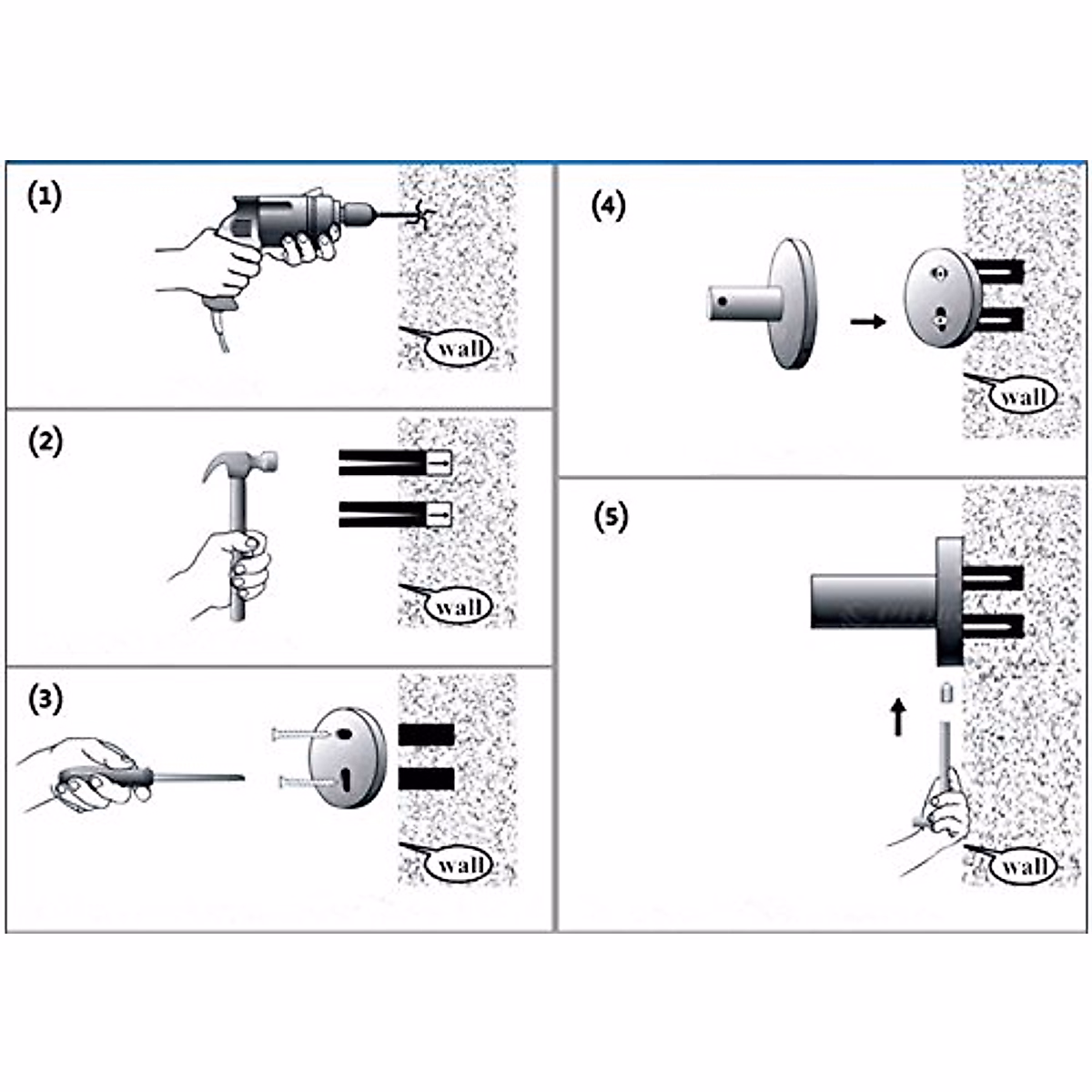 (1)

wall

(2)

wall

(3)

wall

(4)

wall

(5)

wall