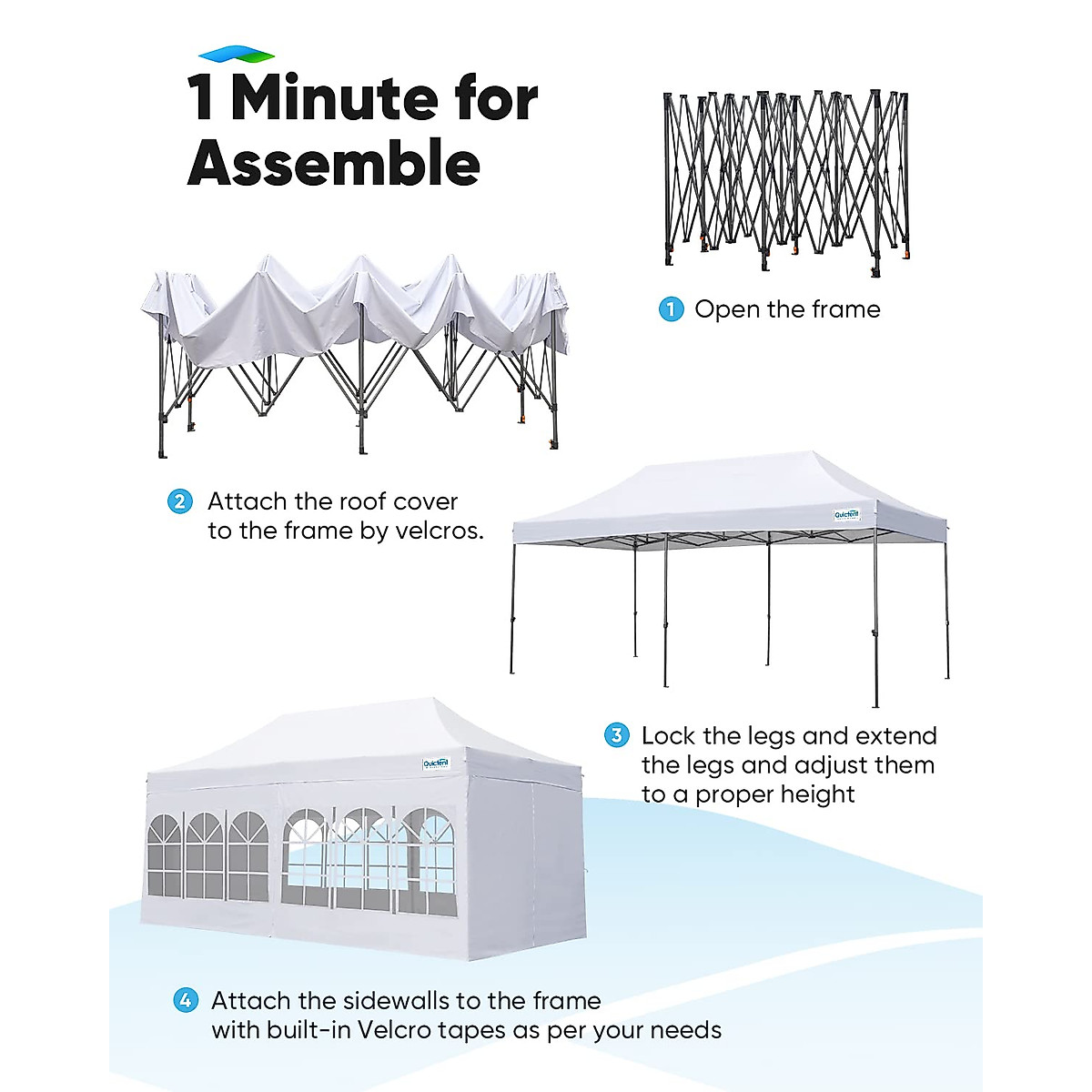 1 Minute for Assemble

1 Open the frame

2 Attach the roof cover to the frame by velcros.

Quictent

3 Lock the legs and extend the legs and adjust them to a proper height

Quictent

4 Attach the sidewalls to the frame with built-in Velcro tapes as per your needs