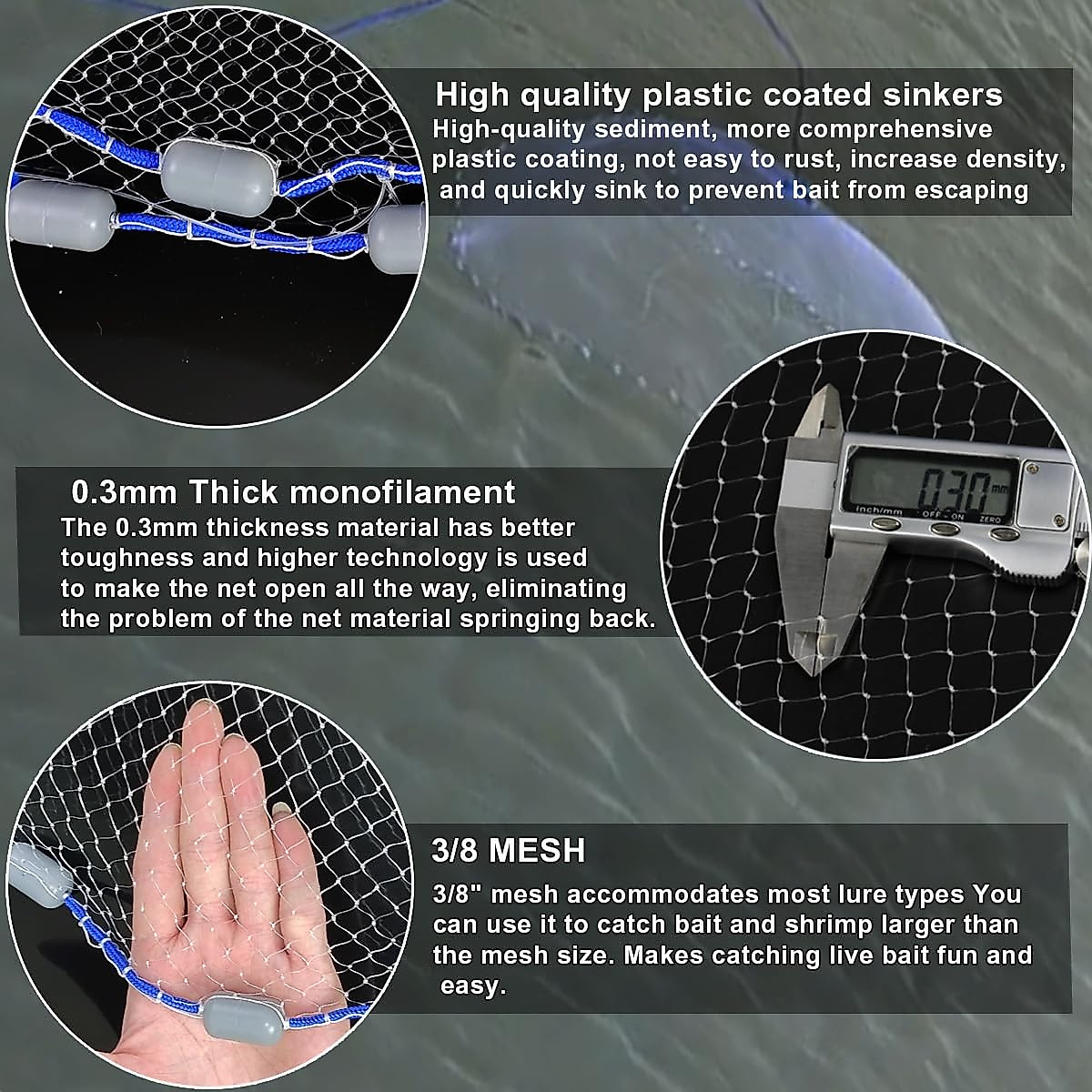 High quality plastic coated sinkers
High-quality sediment, more comprehensive plastic coating, not easy to rust, increase density, and quickly sink to prevent bait from escaping

0.3mm Thick monofilament
The 0.3mm thickness material has better toughness and higher technology is used to make the net open all the way, eliminating the problem of the net material springing back.

0.30 mm
inch/mm OFF ON ZERO

3/8 MESH
3/8" mesh accommodates most lure types You can use it to catch bait and shrimp larger than the mesh size. Makes catching live bait fun and easy.