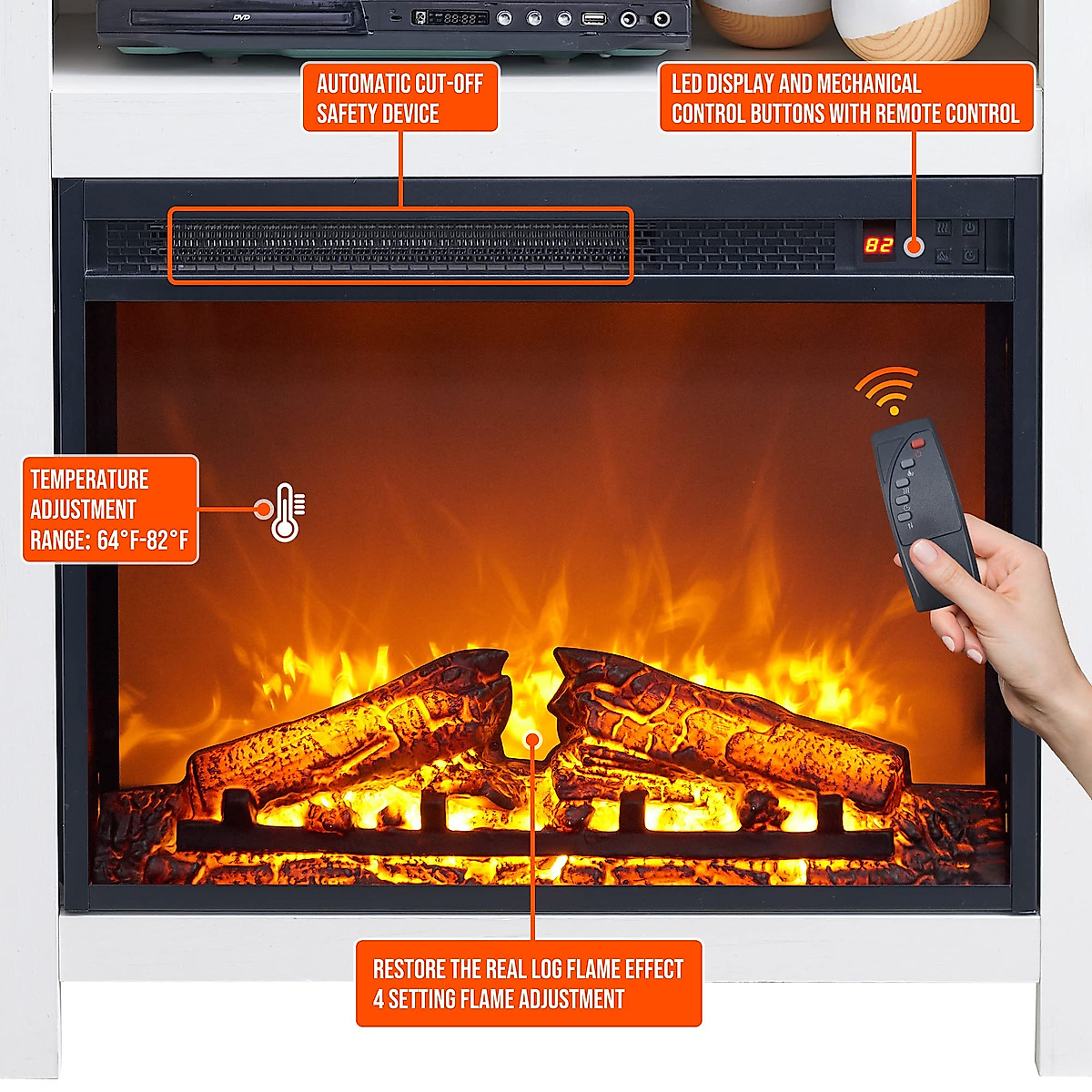 DVD

88:88

AUTOMATIC CUT-OFF SAFETY DEVICE

LED DISPLAY AND MECHANICAL CONTROL BUTTONS WITH REMOTE CONTROL

82

TEMPERATURE ADJUSTMENT RANGE: 64°F-82°F

RESTORE THE REAL LOG FLAME EFFECT
4 SETTING FLAME ADJUSTMENT