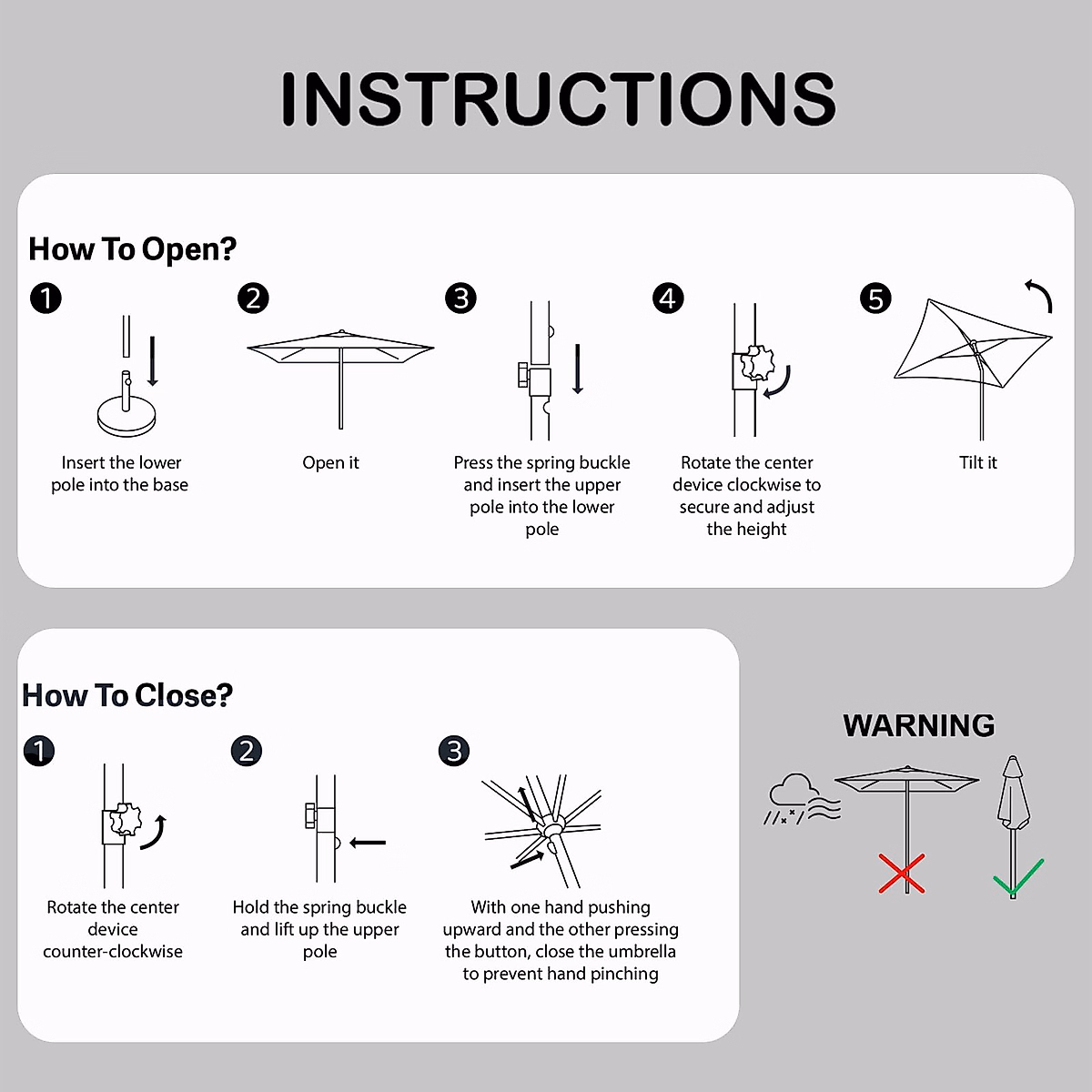 INSTRUCTIONS

How To Open?

1
Insert the lower pole into the base

2
Open it

3
Press the spring buckle and insert the upper pole into the lower pole

4
Rotate the center device clockwise to secure and adjust the height

5
Tilt it

How To Close?

1
Rotate the center device counter-clockwise

2
Hold the spring buckle and lift up the upper pole

3
With one hand pushing upward and the other pressing the button, close the umbrella to prevent hand pinching

WARNING