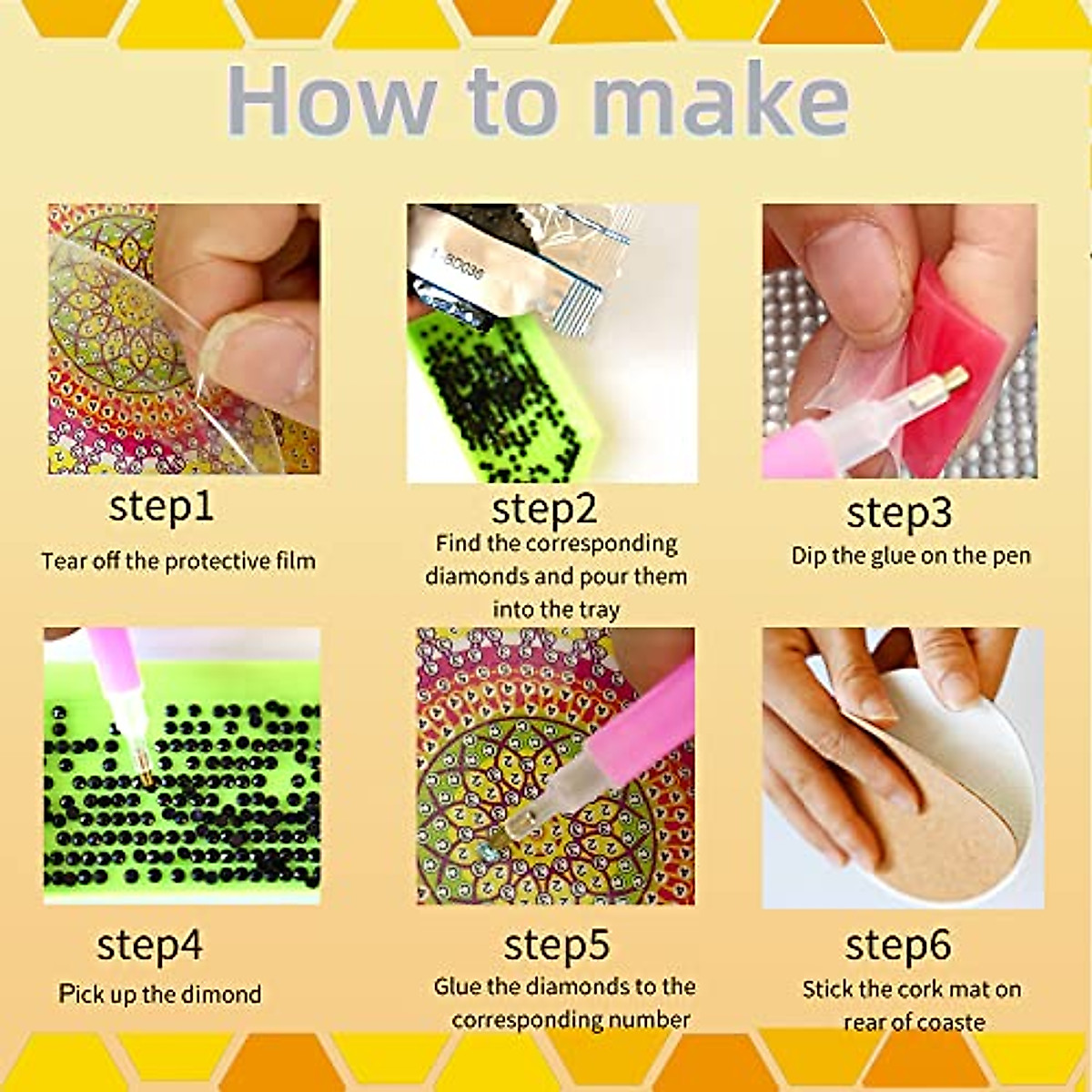 How to make

step1
Tear off the protective film

step2
Find the corresponding diamonds and pour them into the tray

step3
Dip the glue on the pen

step4
Pick up the dimond

step5
Glue the diamonds to the corresponding number

step6
Stick the cork mat on rear of coaste