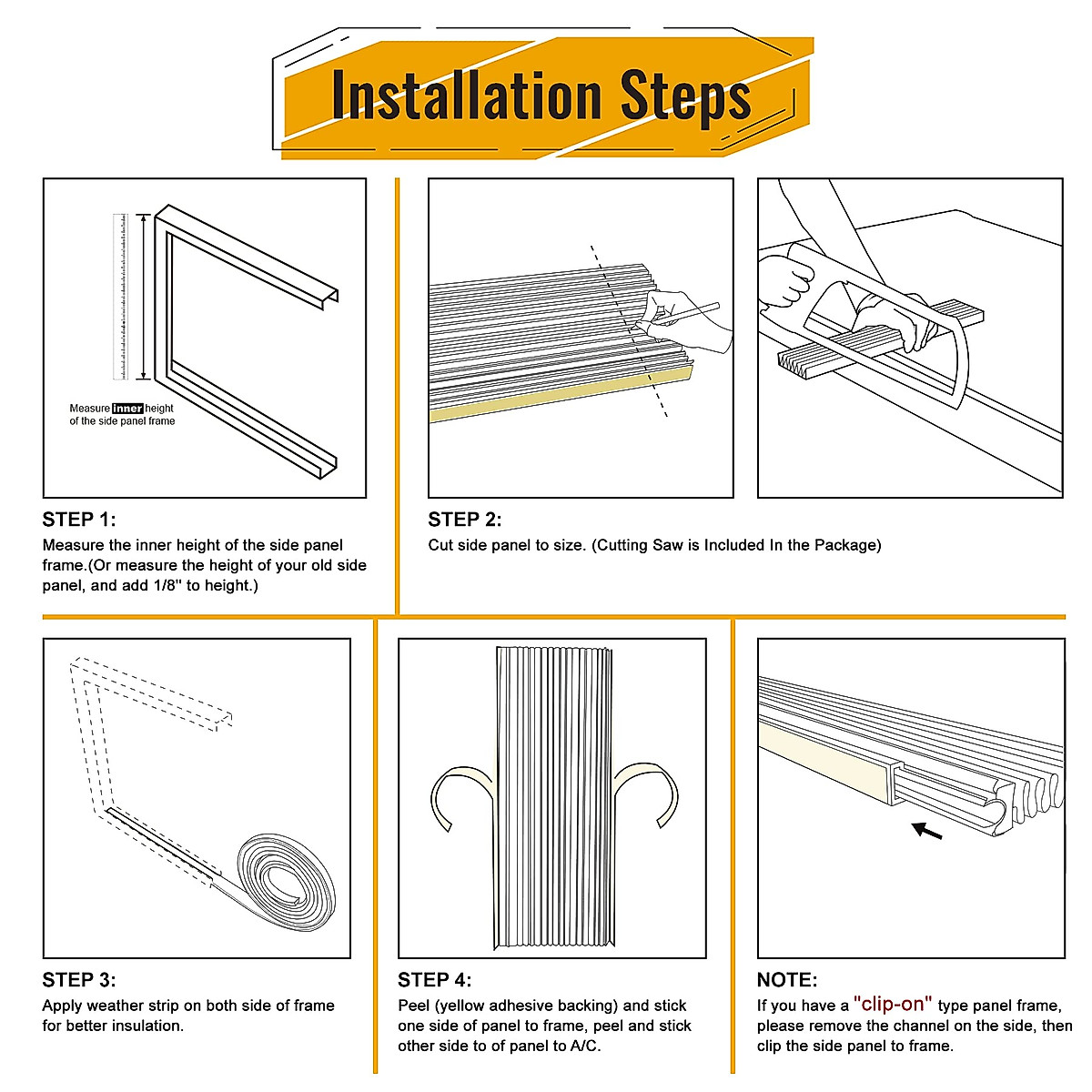 Installation Steps

Measure inner height of the side panel frame

STEP 1:
Measure the inner height of the side panel frame.(Or measure the height of your old side panel, and add 1/8" to height.)

STEP 2:
Cut side panel to size. (Cutting Saw is Included In the Package)

STEP 3:
Apply weather strip on both side of frame for better insulation.

STEP 4:
Peel (yellow adhesive backing) and stick one side of panel to frame, peel and stick other side to of panel to A/C.

NOTE:
If you have a "clip-on" type panel frame, please remove the channel on the side, then clip the side panel to frame.