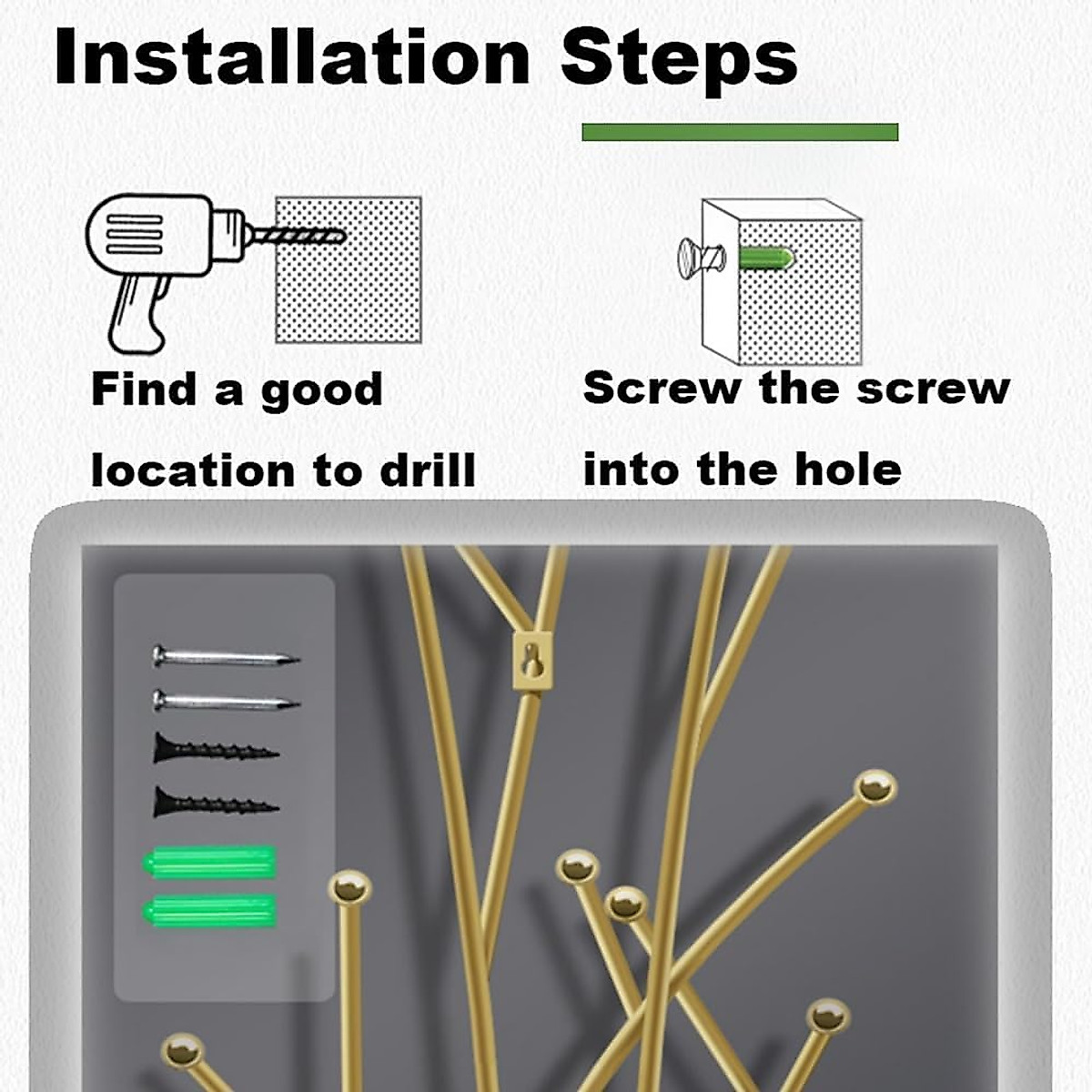 Installation Steps

Find a good location to drill

Screw the screw into the hole