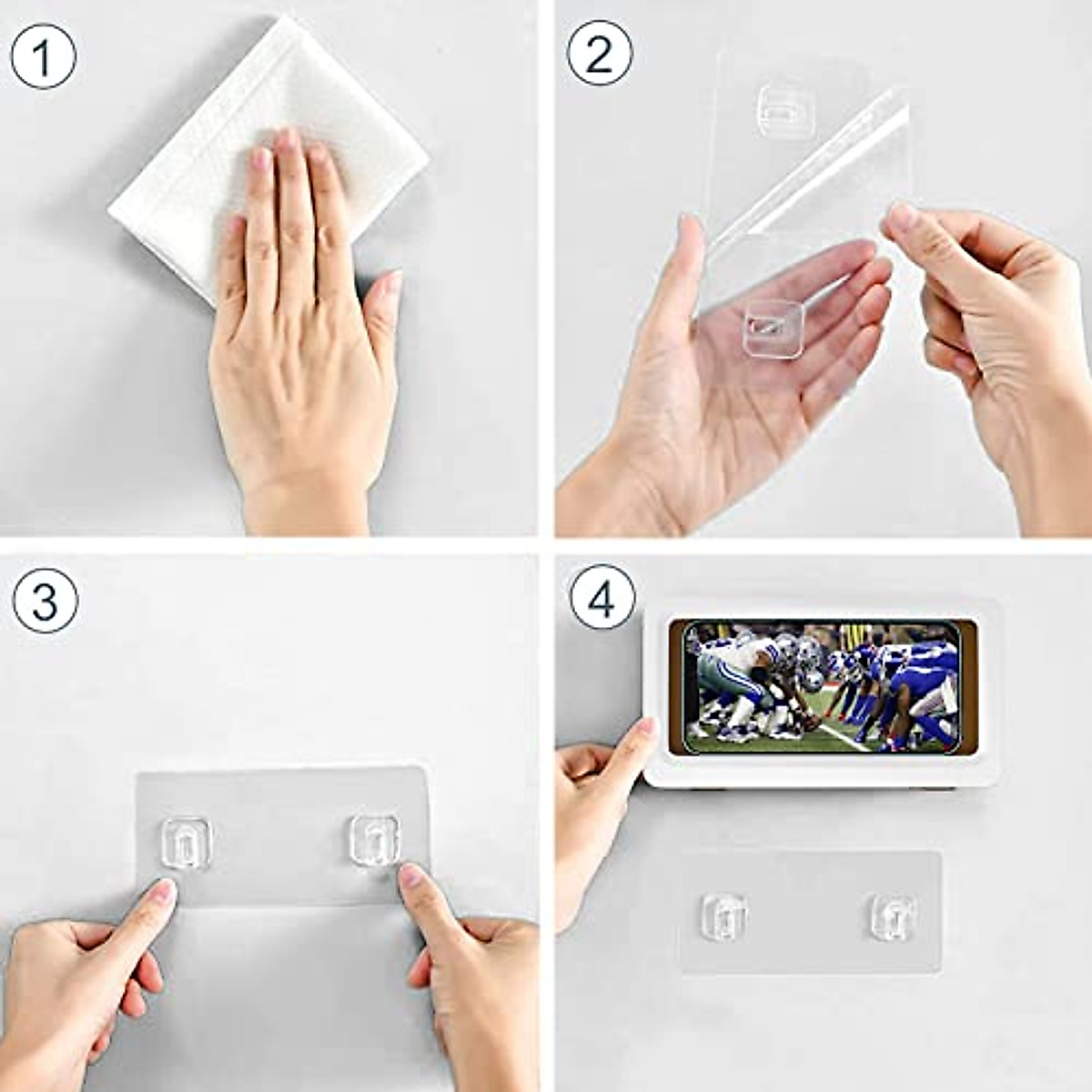 1
2
3
4