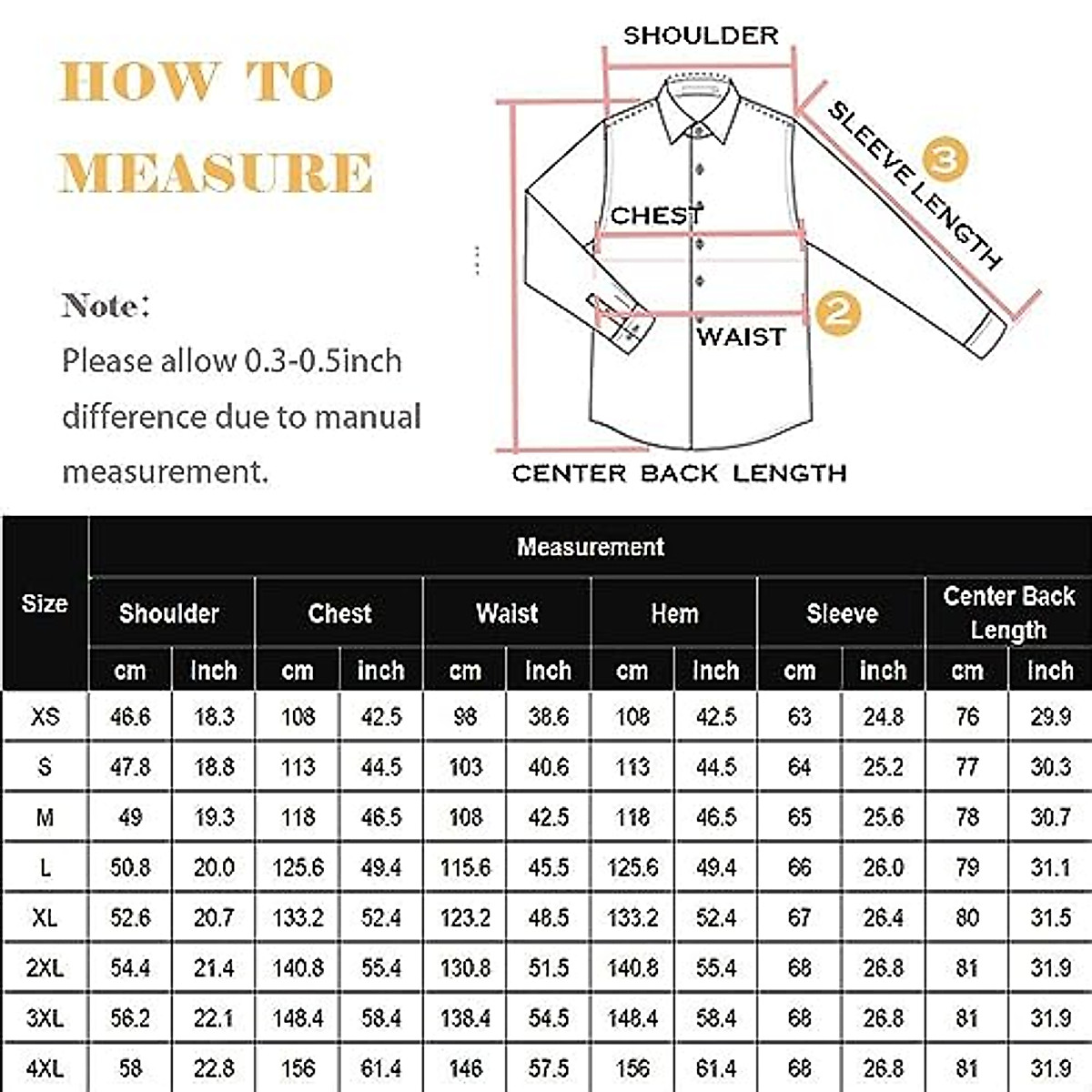 HOW TO MEASURE

Note:
Please allow 0.3-0.5inch difference due to manual measurement.

SHOULDER
SLEEVE LENGTH
3
CHEST
2
WAIST
CENTER BACK LENGTH

| Size | Measurement | | | | | | | | | | | |
|---|---|---|---|---|---|---|---|---|---|---|---|---|
| | Shoulder | | Chest | | Waist | | Hem | | Sleeve | | Center Back Length | |
| | cm | inch | cm | inch | cm | inch | cm | inch | cm | inch | cm | inch |
| XS | 46.6 | 18.3 | 108 | 42.5 | 98 | 38.6 | 108 | 42.5 | 63 | 24.8 | 76 | 29.9 |
| S | 47.8 | 18.8 | 113 | 44.5 | 103 | 40.6 | 113 | 44.5 | 64 | 25.2 | 77 | 30.3 |
| M | 49 | 19.3 | 118 | 46.5 | 108 | 42.5 | 118 | 46.5 | 65 | 25.6 | 78 | 30.7 |
| L | 50.8 | 20.0 | 125.6 | 49.4 | 115.6 | 45.5 | 125.6 | 49.4 | 66 | 26.0 | 79 | 31.1 |
| XL | 52.6 | 20.7 | 133.2 | 52.4 | 123.2 | 48.5 | 133.2 | 52.4 | 67 | 26.4 | 80 | 31.5 |
| 2XL | 54.4 | 21.4 | 140.8 | 55.4 | 130.8 | 51.5 | 140.8 | 55.4 | 68 | 26.8 | 81 | 31.9 |
| 3XL | 56.2 | 22.1 | 148.4 | 58.4 | 138.4 | 54.5 | 148.4 | 58.4 | 68 | 26.8 | 81 | 31.9 |
| 4XL | 58 | 22.8 | 156 | 61.4 | 146 | 57.5 | 156 | 61.4 | 68 | 26.8 | 81 | 31.9 |