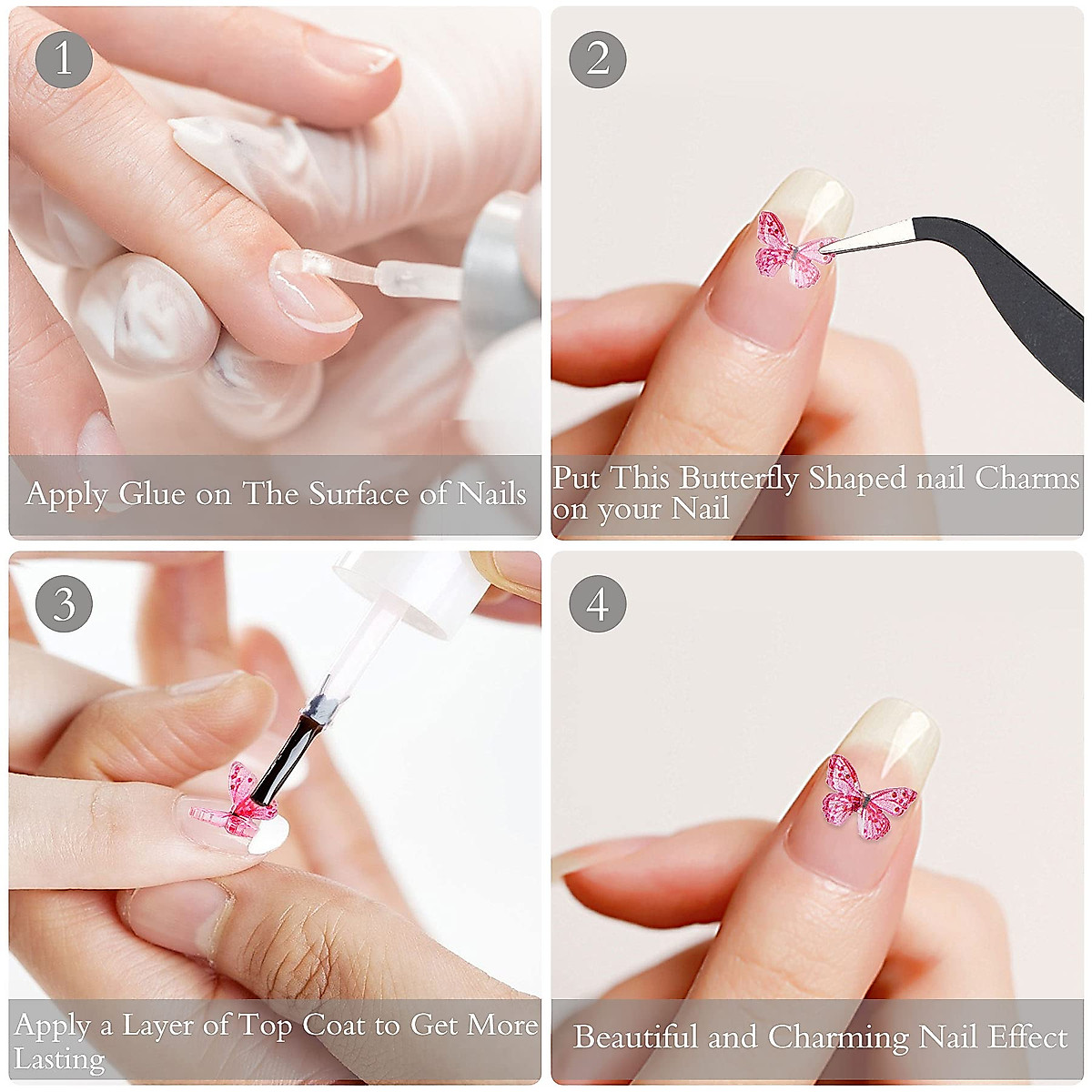 1

Apply Glue on The Surface of Nails

2

Put This Butterfly Shaped nail Charms on your Nail

3

Apply a Layer of Top Coat to Get More Lasting

4

Beautiful and Charming Nail Effect