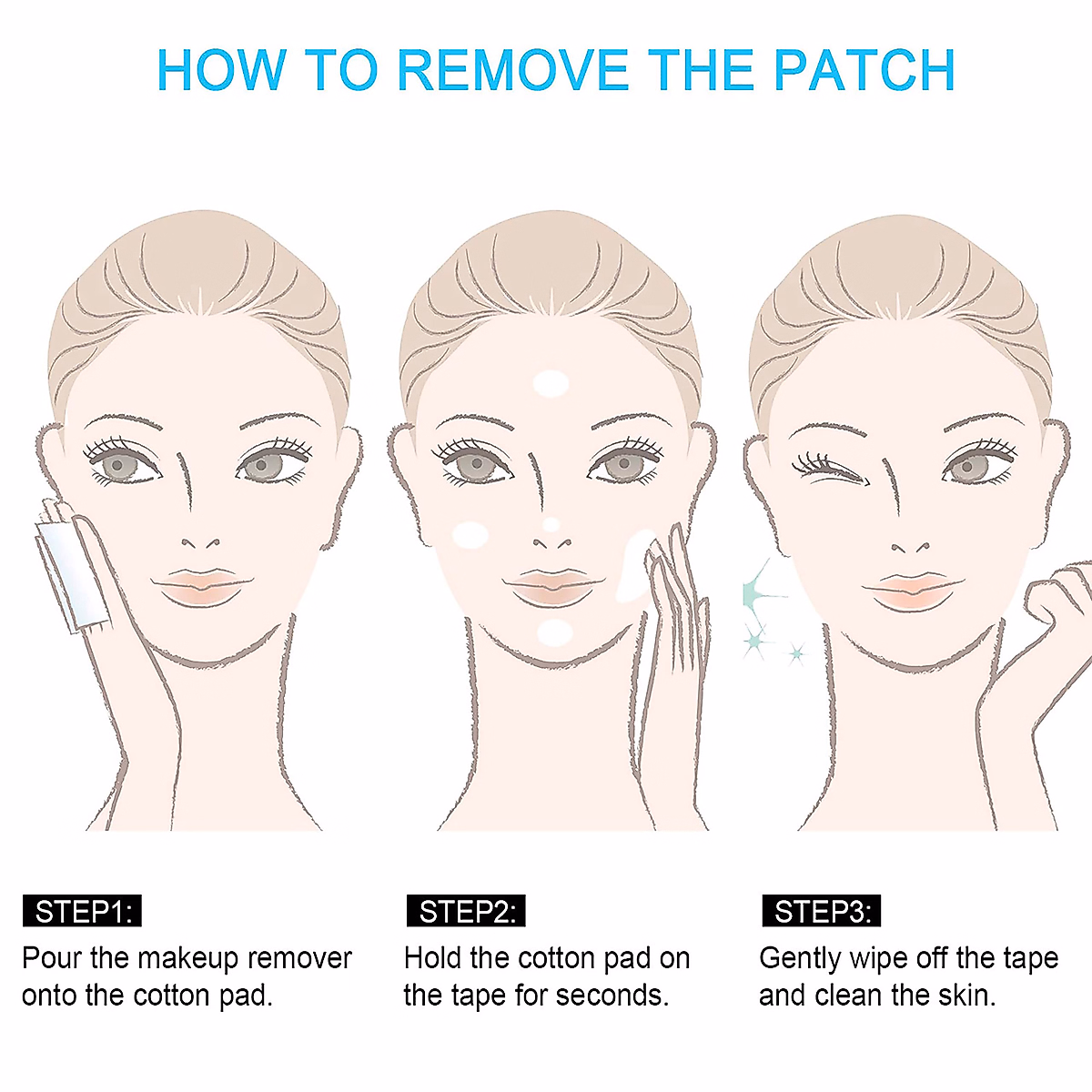 HOW TO REMOVE THE PATCH

STEP1:
Pour the makeup remover onto the cotton pad.

STEP2:
Hold the cotton pad on the tape for seconds.

STEP3:
Gently wipe off the tape and clean the skin.