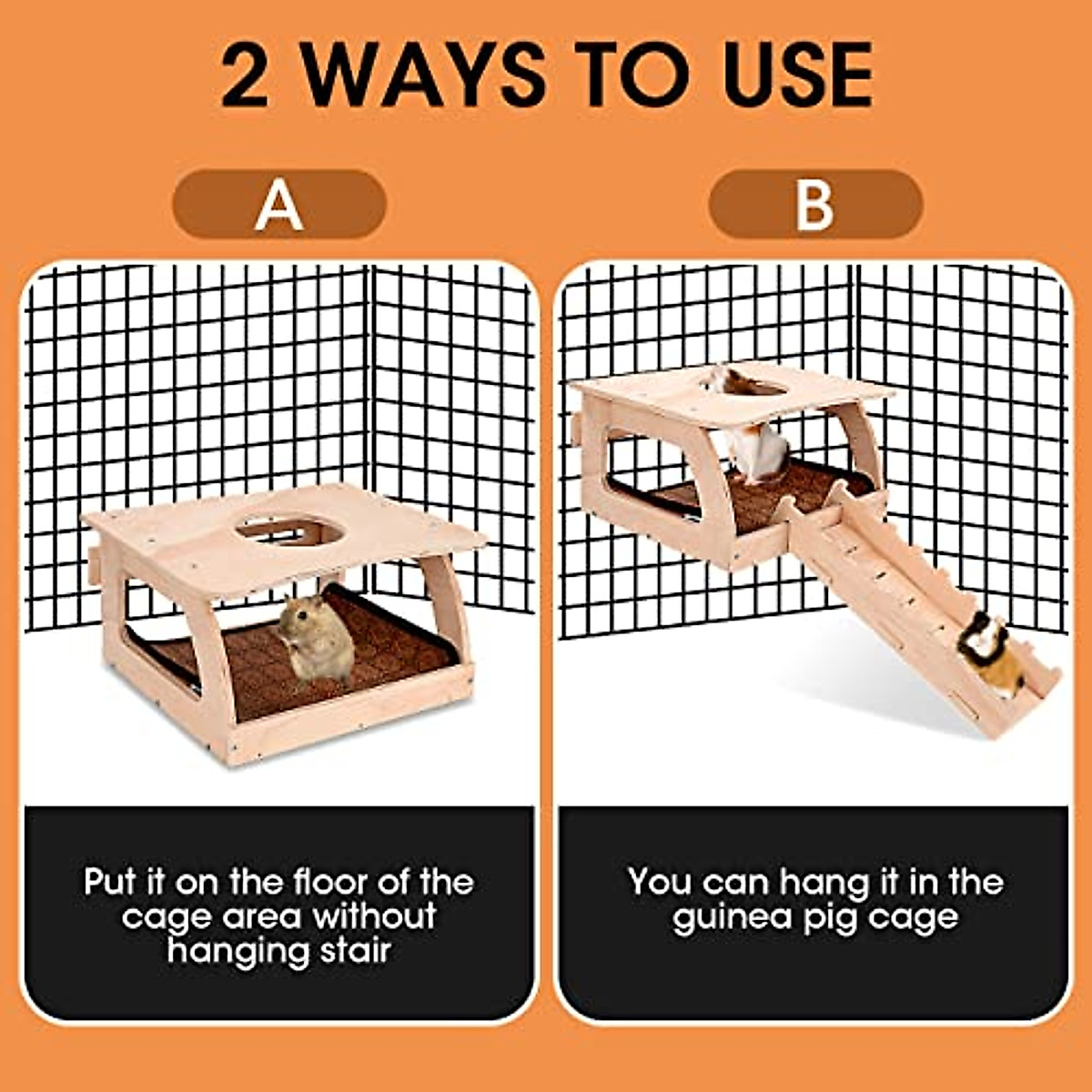 2 WAYS TO USE

A

Put it on the floor of the cage area without hanging stair

B

You can hang it in the guinea pig cage