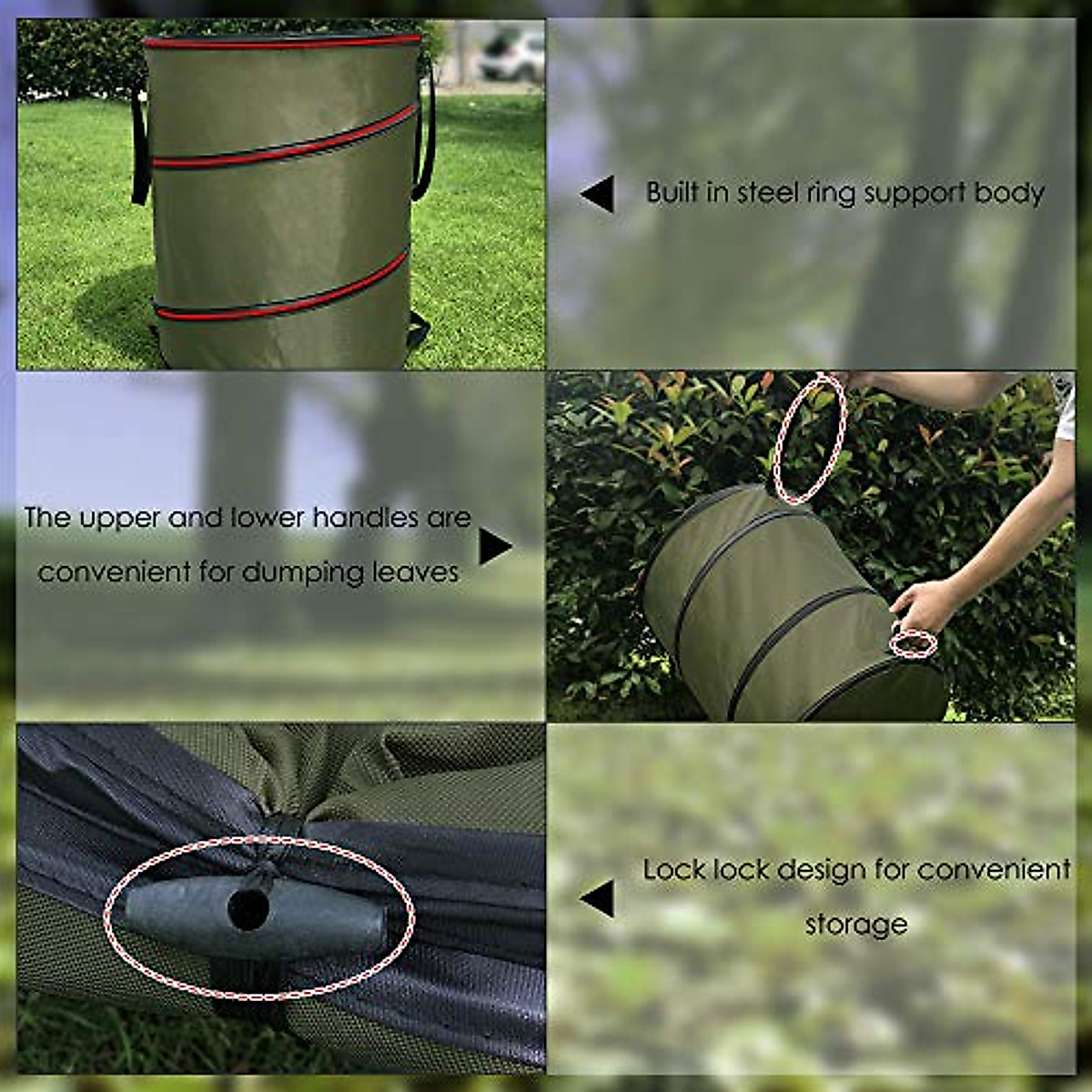 Built in steel ring support body

The upper and lower handles are convenient for dumping leaves

Lock lock design for convenient storage