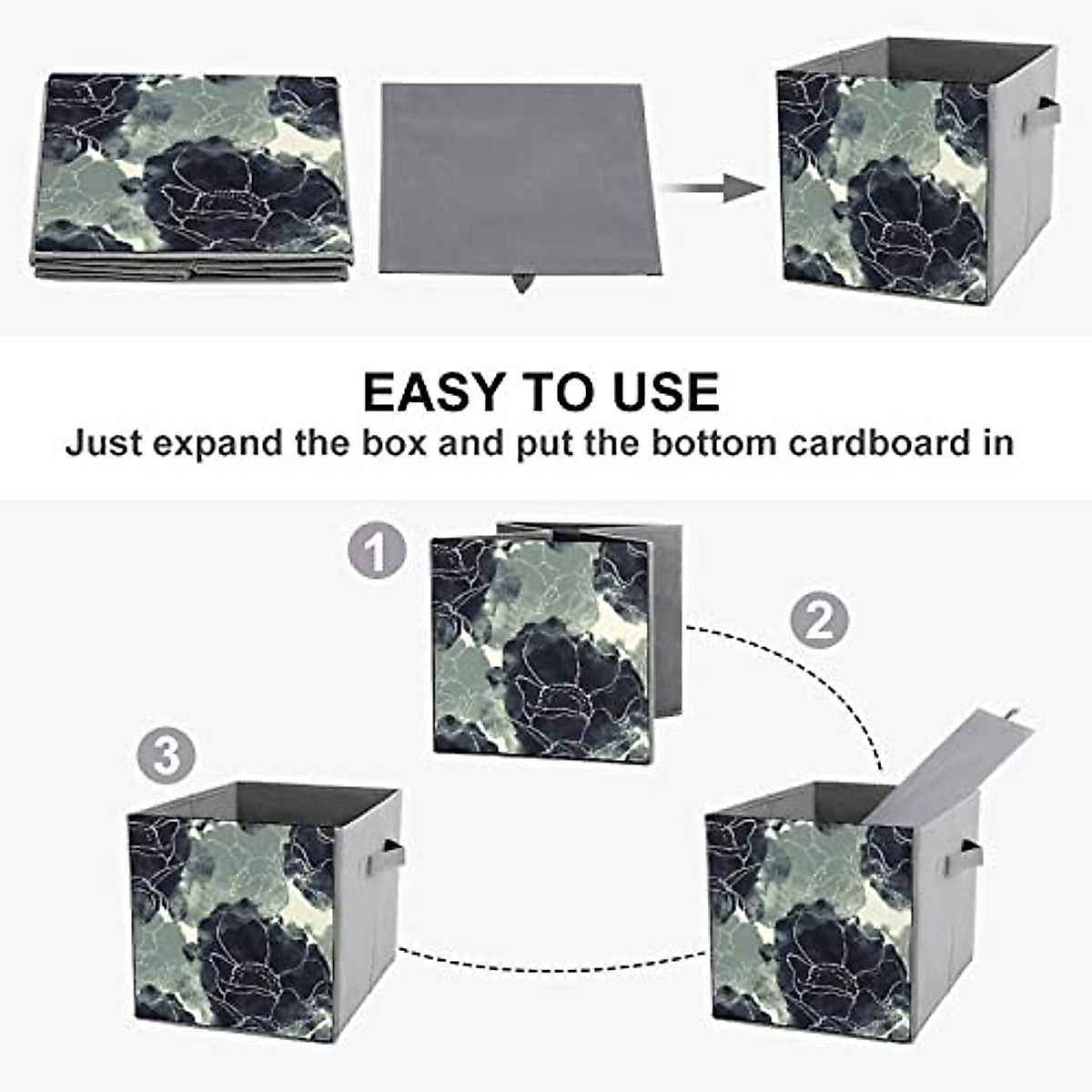 EASY TO USE
Just expand the box and put the bottom cardboard in

1

2

3