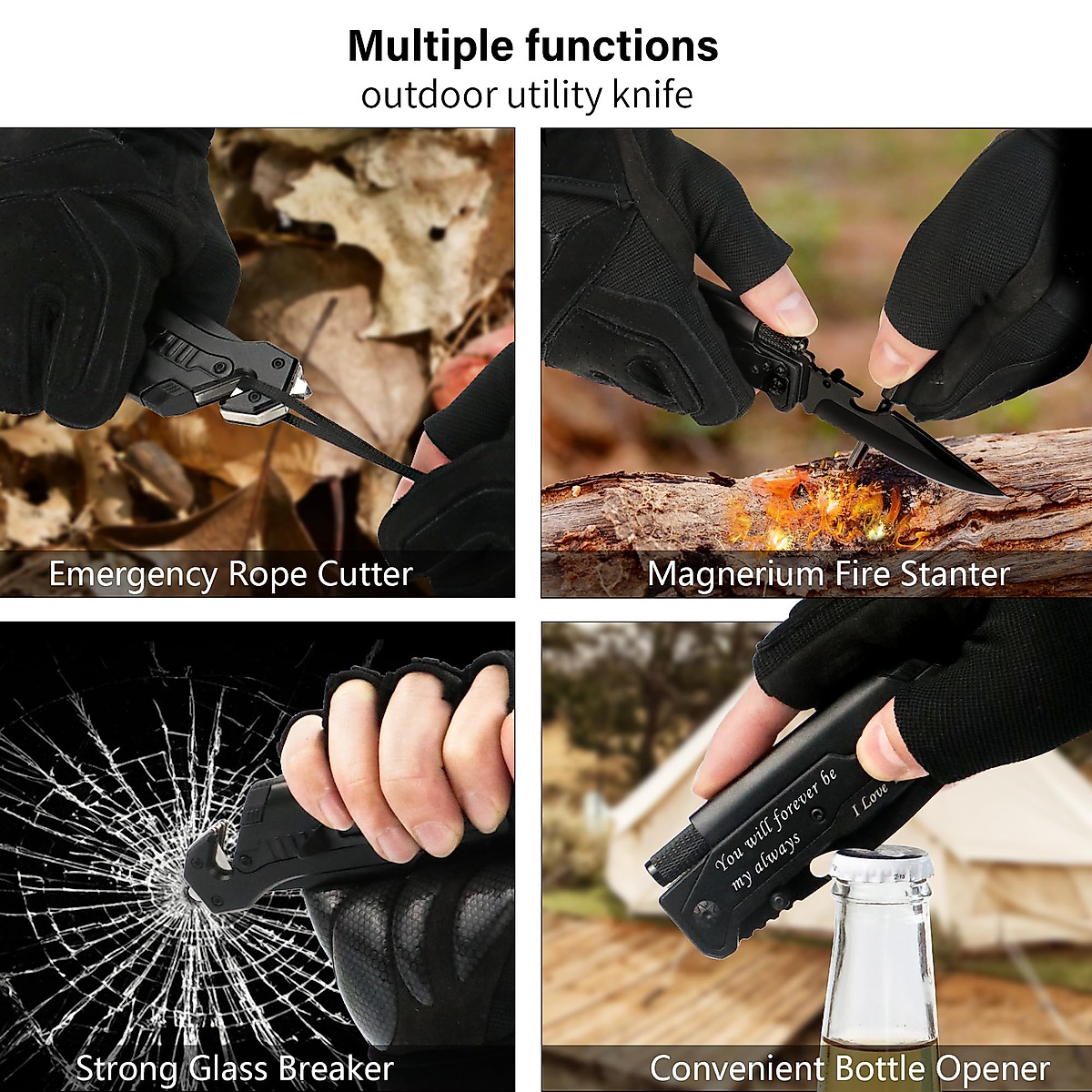 Multiple functions
outdoor utility knife

Emergency Rope Cutter

Magnerium Fire Stanter

Strong Glass Breaker

You will forever be my always
I Love

Convenient Bottle Opener