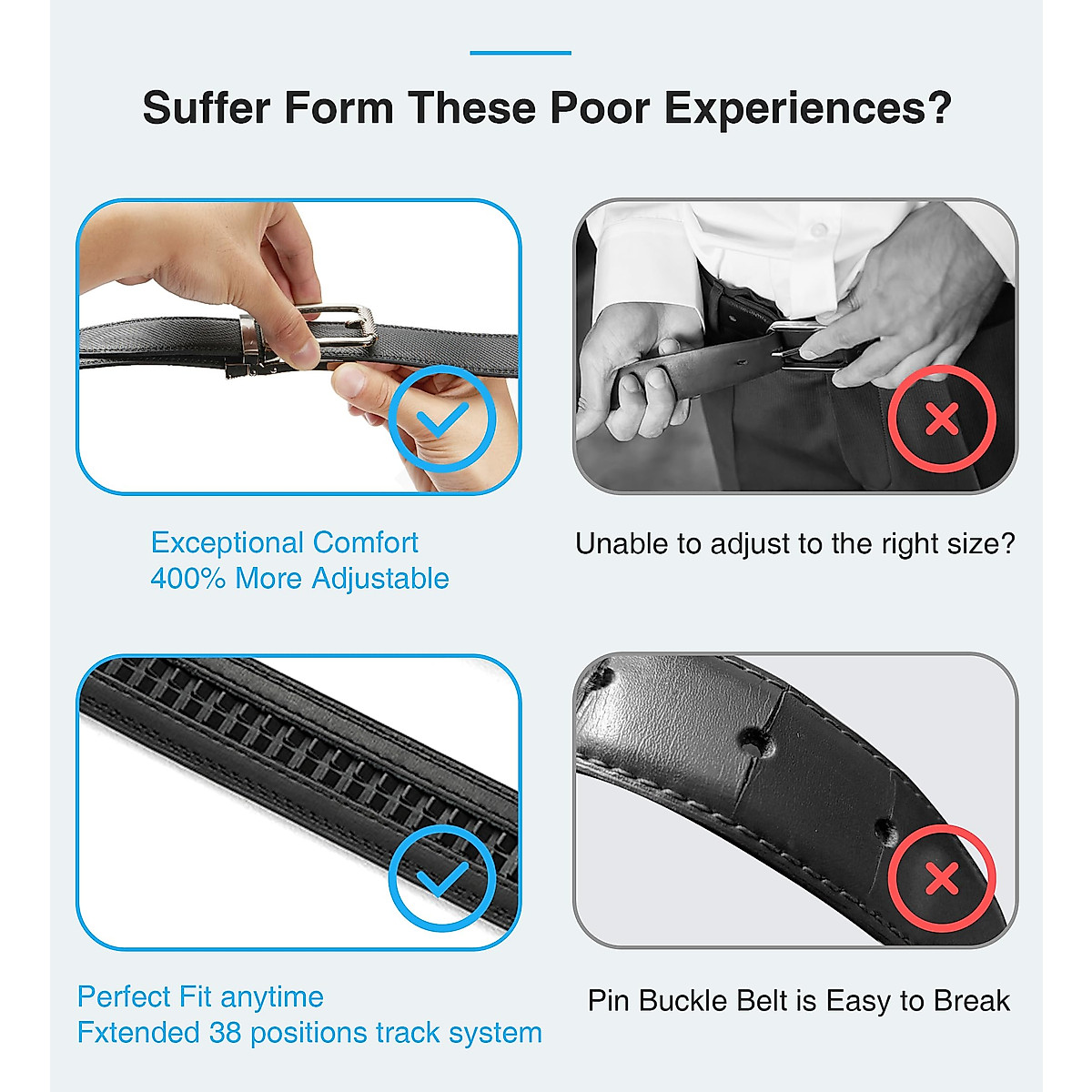 Suffer Form These Poor Experiences?

Exceptional Comfort
400% More Adjustable

Unable to adjust to the right size?

Perfect Fit anytime
Fxtended 38 positions track system

Pin Buckle Belt is Easy to Break