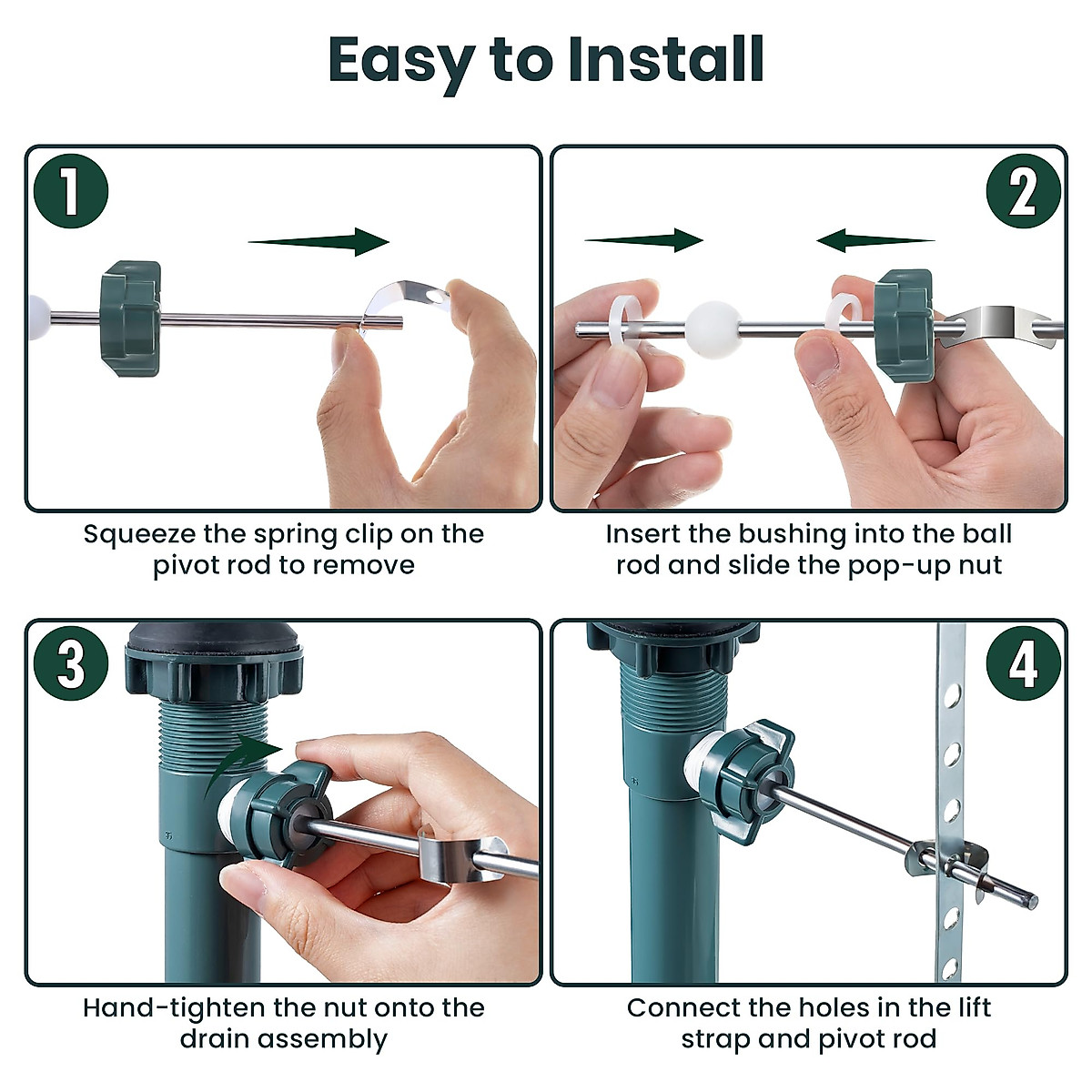 Easy to Install

1

Squeeze the spring clip on the pivot rod to remove

2

Insert the bushing into the ball rod and slide the pop-up nut

3

Hand-tighten the nut onto the drain assembly

4

Connect the holes in the lift strap and pivot rod