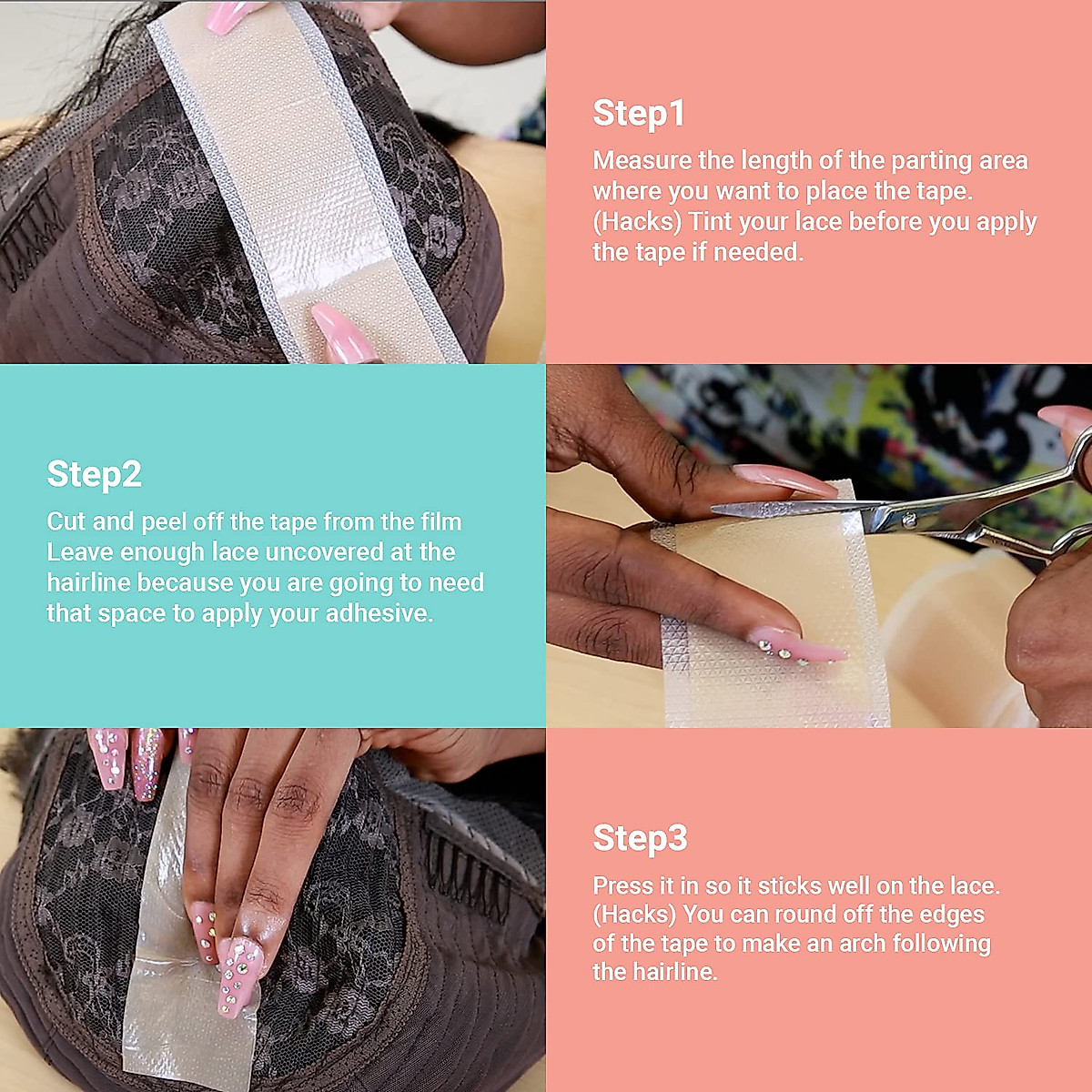 Step1
Measure the length of the parting area where you want to place the tape. (Hacks) Tint your lace before you apply the tape if needed.

Step2
Cut and peel off the tape from the film Leave enough lace uncovered at the hairline because you are going to need that space to apply your adhesive.

Step3
Press it in so it sticks well on the lace. (Hacks) You can round off the edges of the tape to make an arch following the hairline.