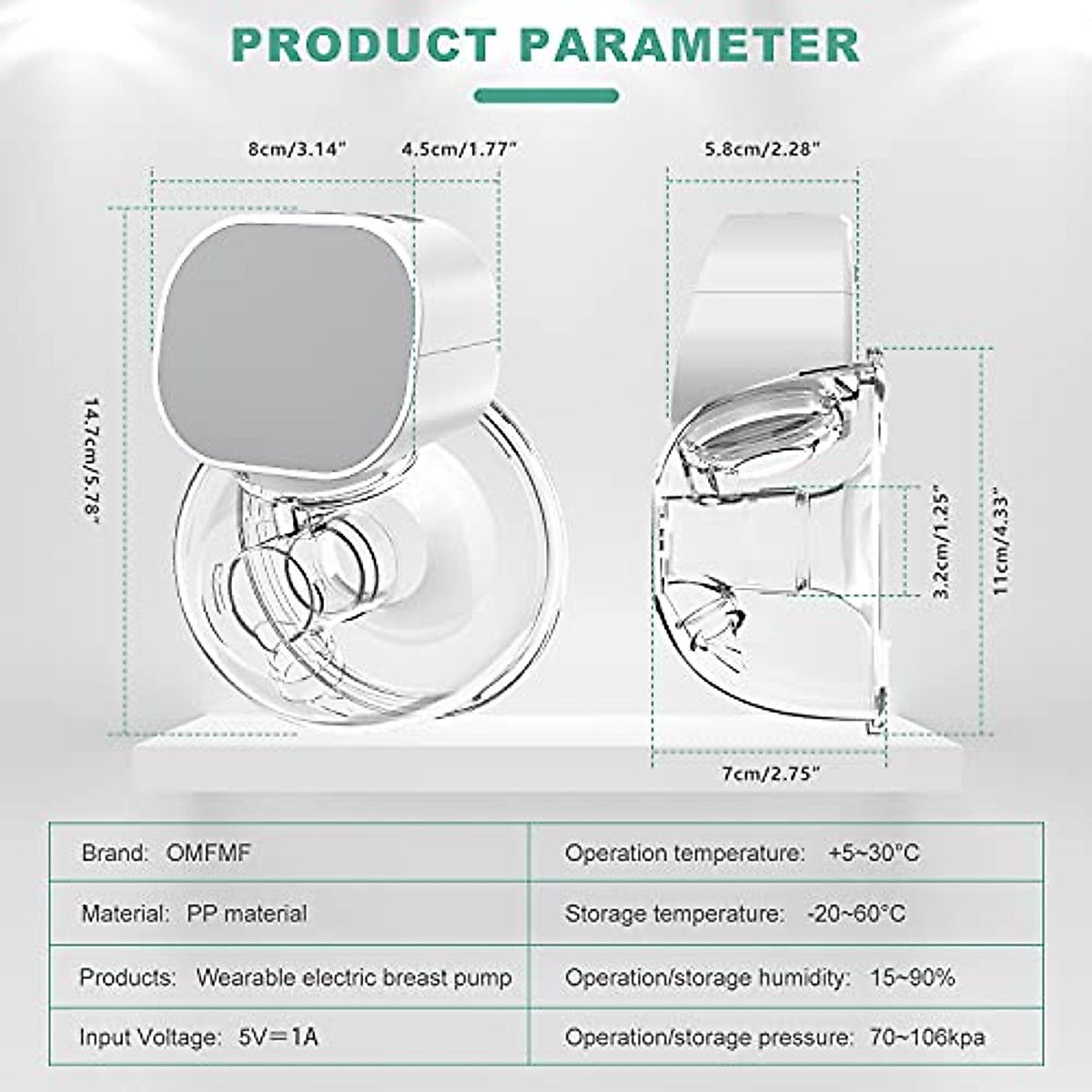 PRODUCT PARAMETER

8cm/3.14"

4.5cm/1.77"

5.8cm/2.28"

14.7cm/5.78"

3.2cm/1.25"

11cm/4.33"

7cm/2.75"

| Brand: OMFMF | Operation temperature: +5~30°C |
|---|---|
| Material: PP material | Storage temperature: -20~60°C |
| Products: Wearable electric breast pump | Operation/storage humidity: 15~90% |
| Input Voltage: 5V=1A | Operation/storage pressure: 70~106kpa |