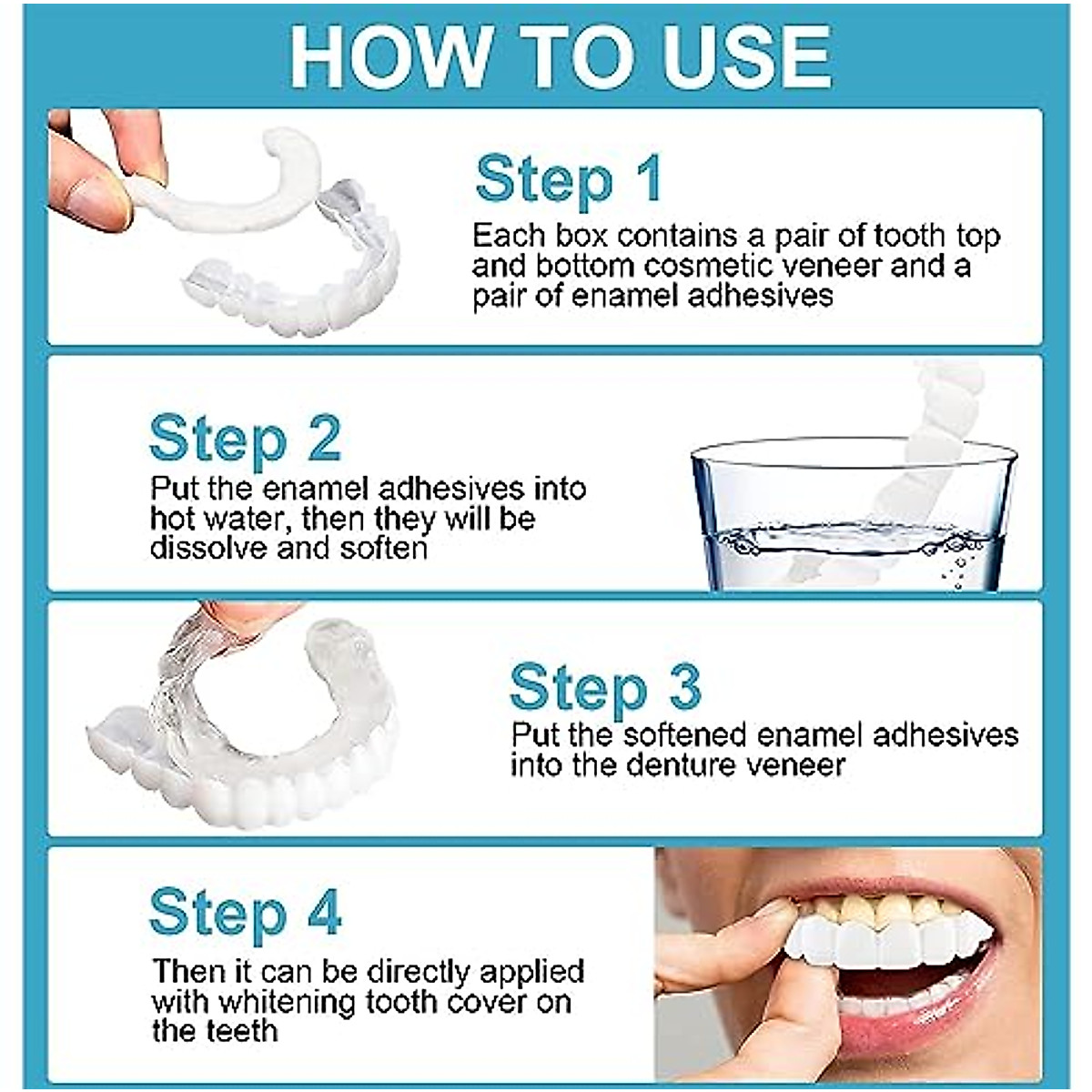 HOW TO USE

Step 1
Each box contains a pair of tooth top and bottom cosmetic veneer and a pair of enamel adhesives

Step 2
Put the enamel adhesives into hot water, then they will be dissolve and soften

Step 3
Put the softened enamel adhesives into the denture veneer

Step 4
Then it can be directly applied with whitening tooth cover on the teeth