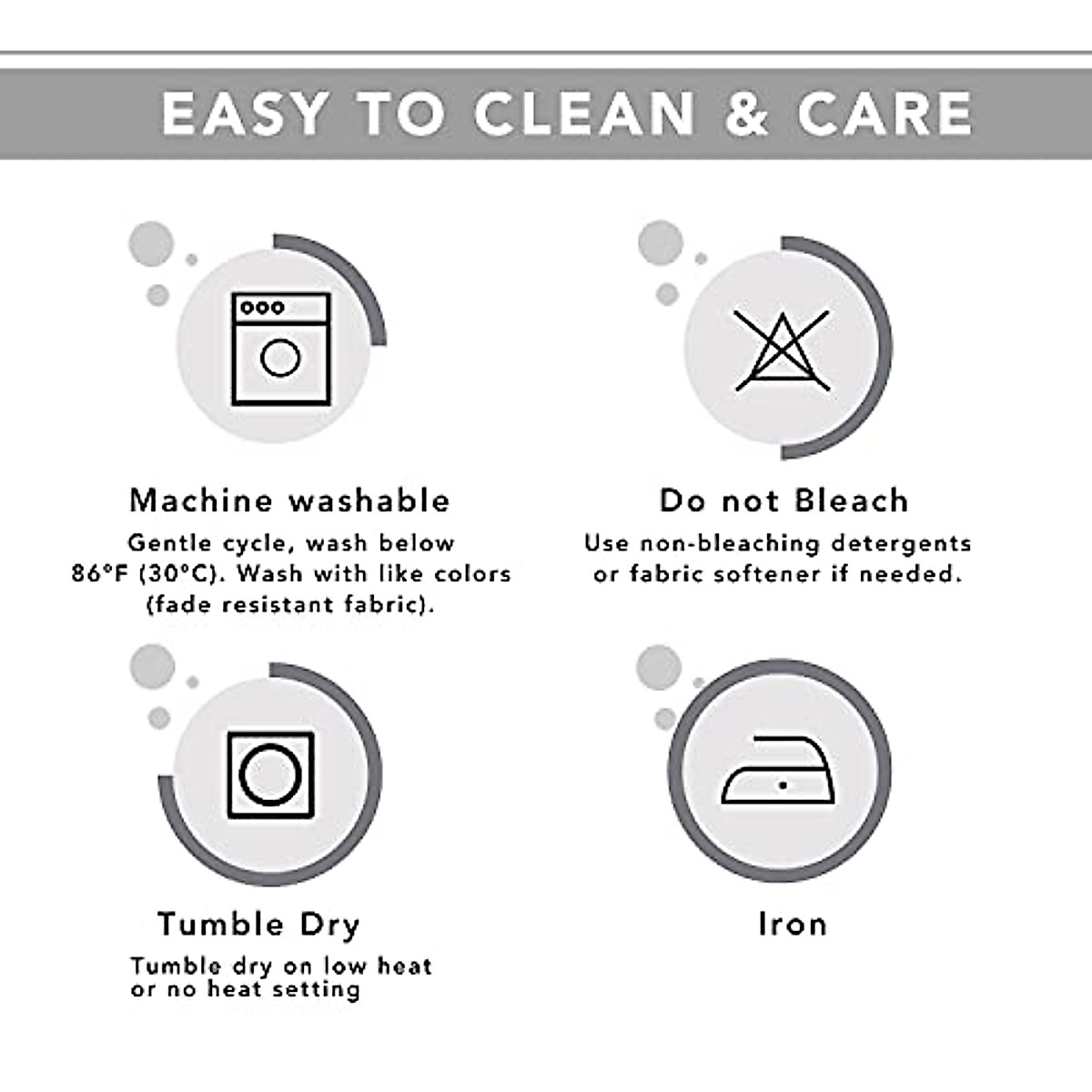 EASY TO CLEAN & CARE

Machine washable
Gentle cycle, wash below 86°F (30°C). Wash with like colors (fade resistant fabric).

Do not Bleach
Use non-bleaching detergents or fabric softener if needed.

Tumble Dry
Tumble dry on low heat or no heat setting

Iron