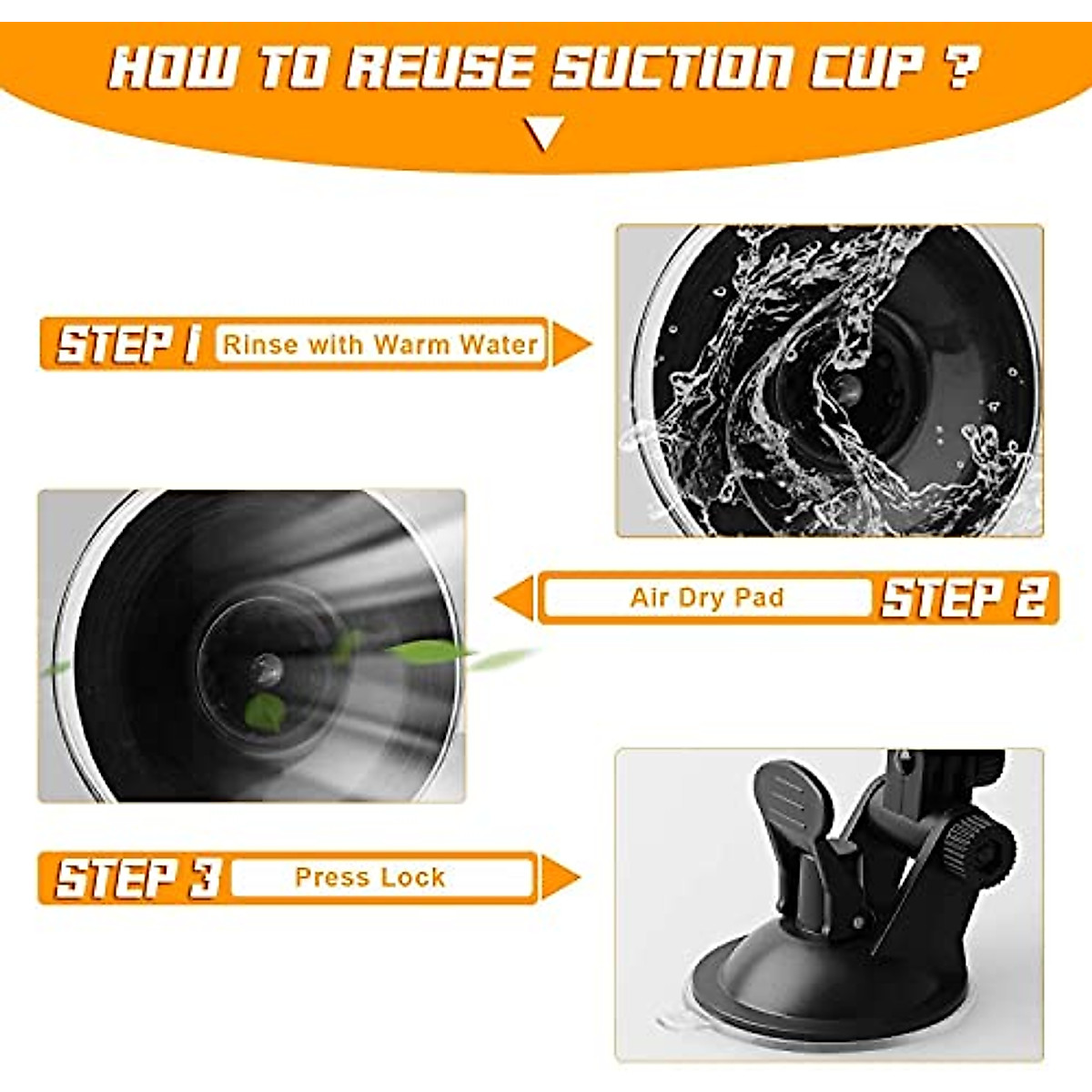 HOW TO REUSE SUCTION CUP ?

STEP 1 Rinse with Warm Water

Air Dry Pad STEP 2

STEP 3 Press Lock