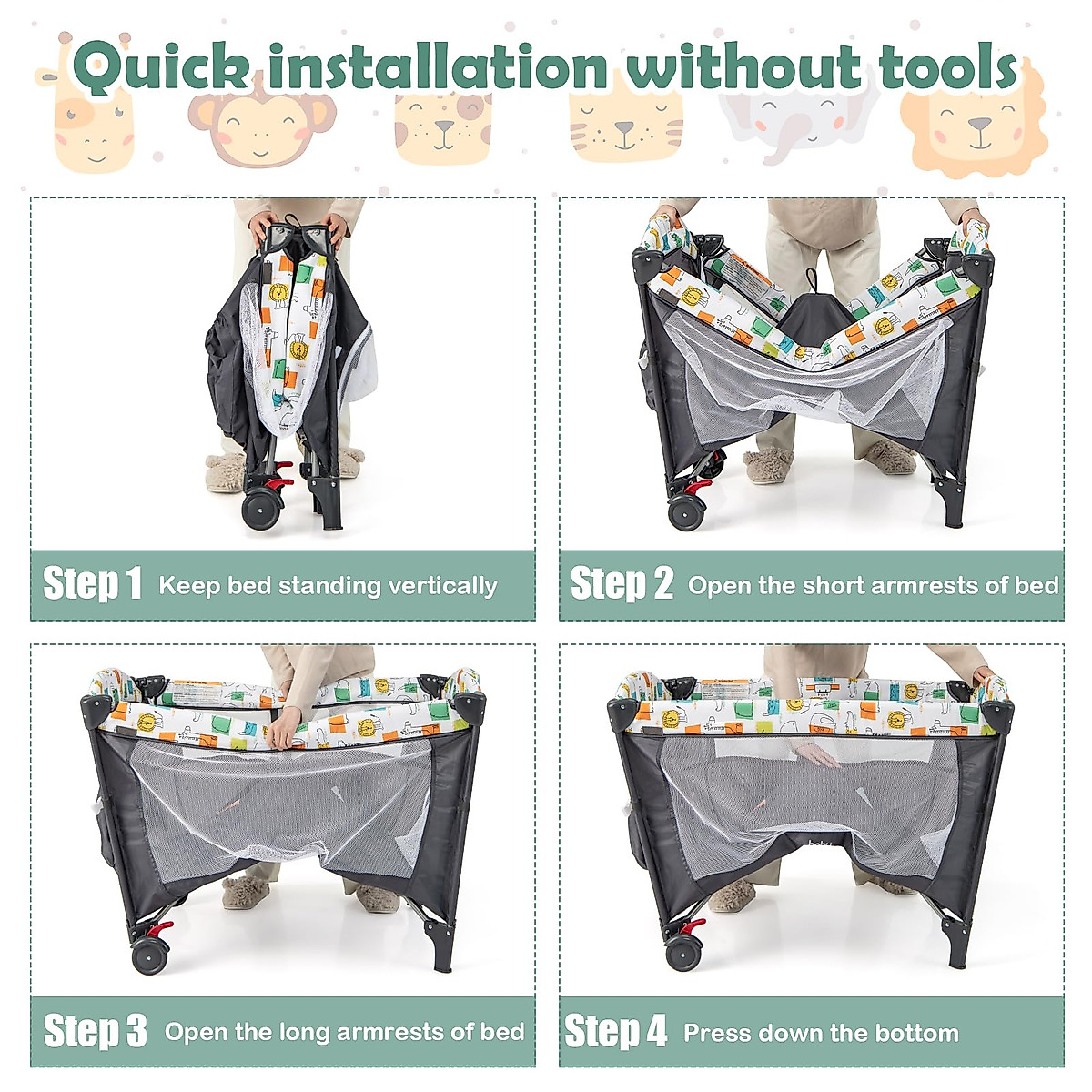 Quick installation without tools

Step 1 Keep bed standing vertically

Step 2 Open the short armrests of bed

Step 3 Open the long armrests of bed

Step 4 Press down the bottom