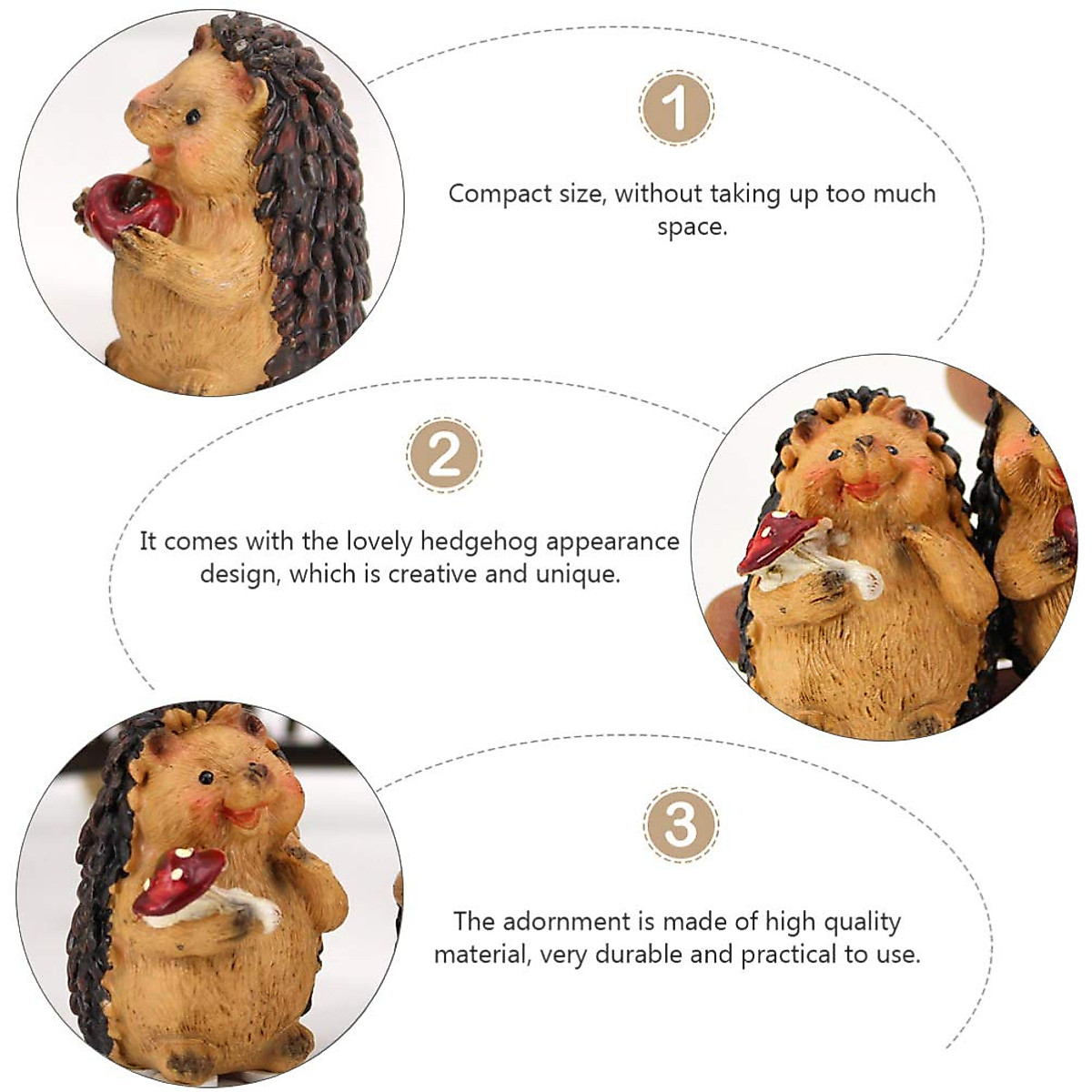 1

Compact size, without taking up too much space.

2

It comes with the lovely hedgehog appearance design, which is creative and unique.

3

The adornment is made of high quality material, very durable and practical to use.