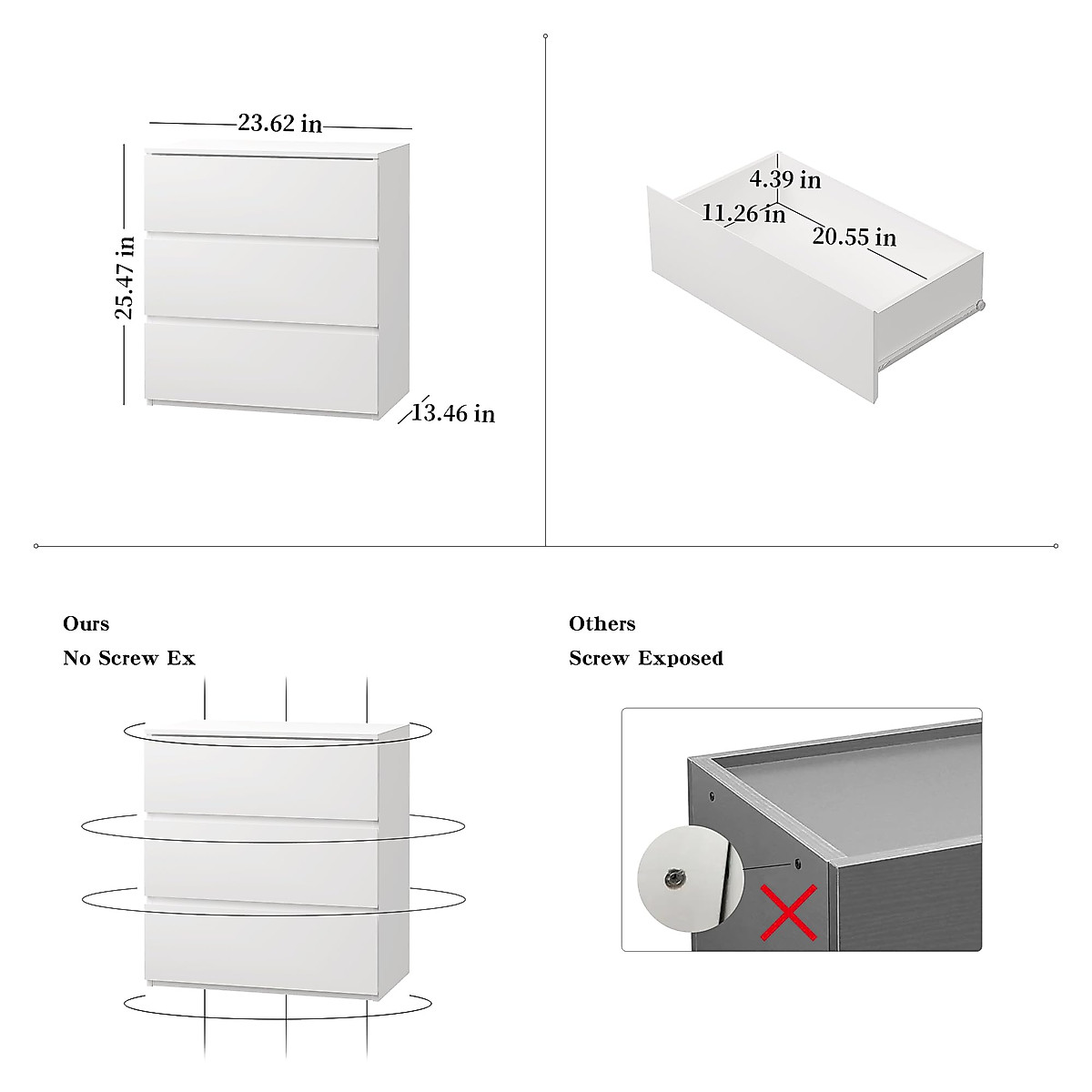 23.62 in

25.47 in

13.46 in

4.39 in

11.26 in

20.55 in

Ours

No Screw Ex

Others

Screw Exposed