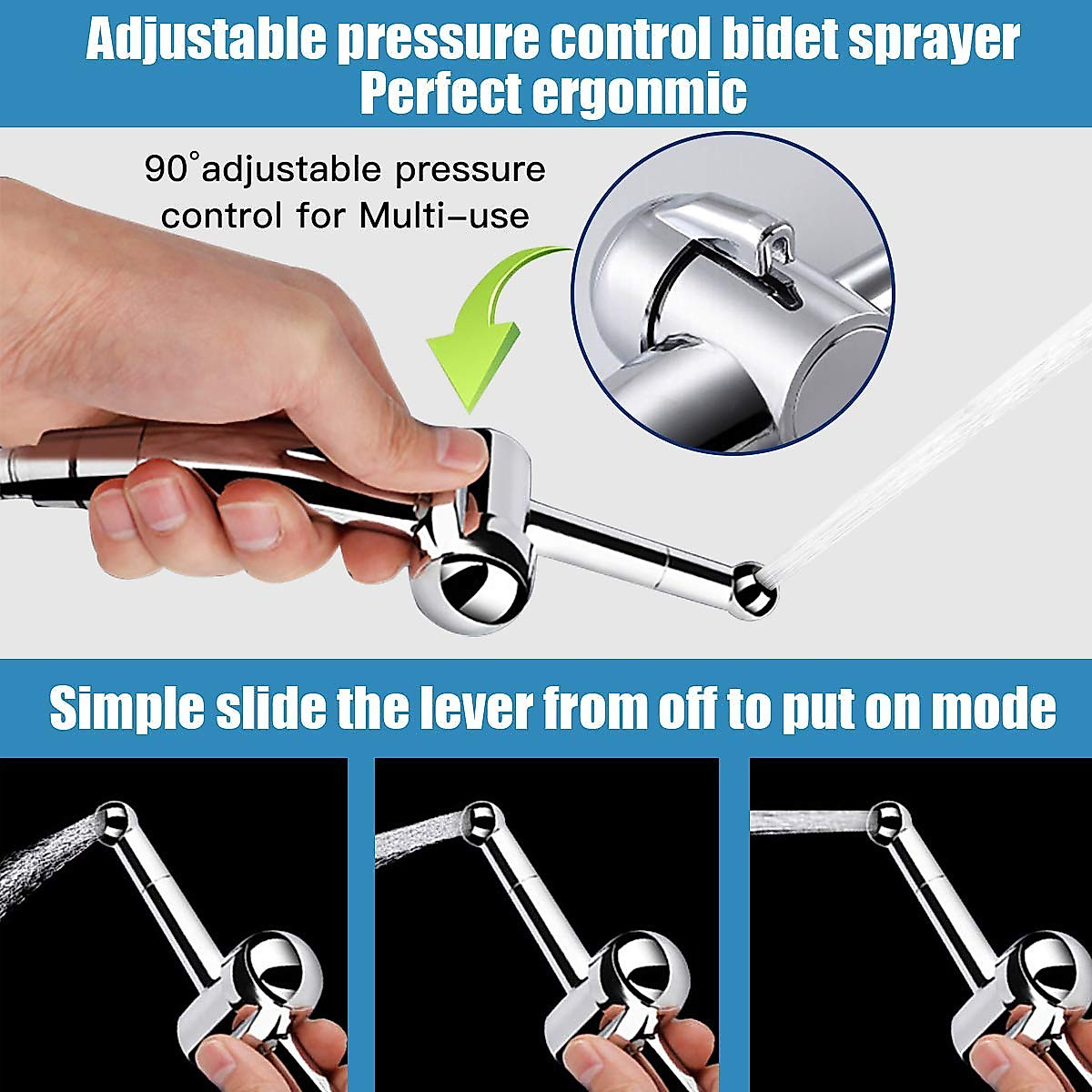 Adjustable pressure control bidet sprayer
Perfect ergonmic

90°adjustable pressure control for Multi-use

Simple slide the lever from off to put on mode