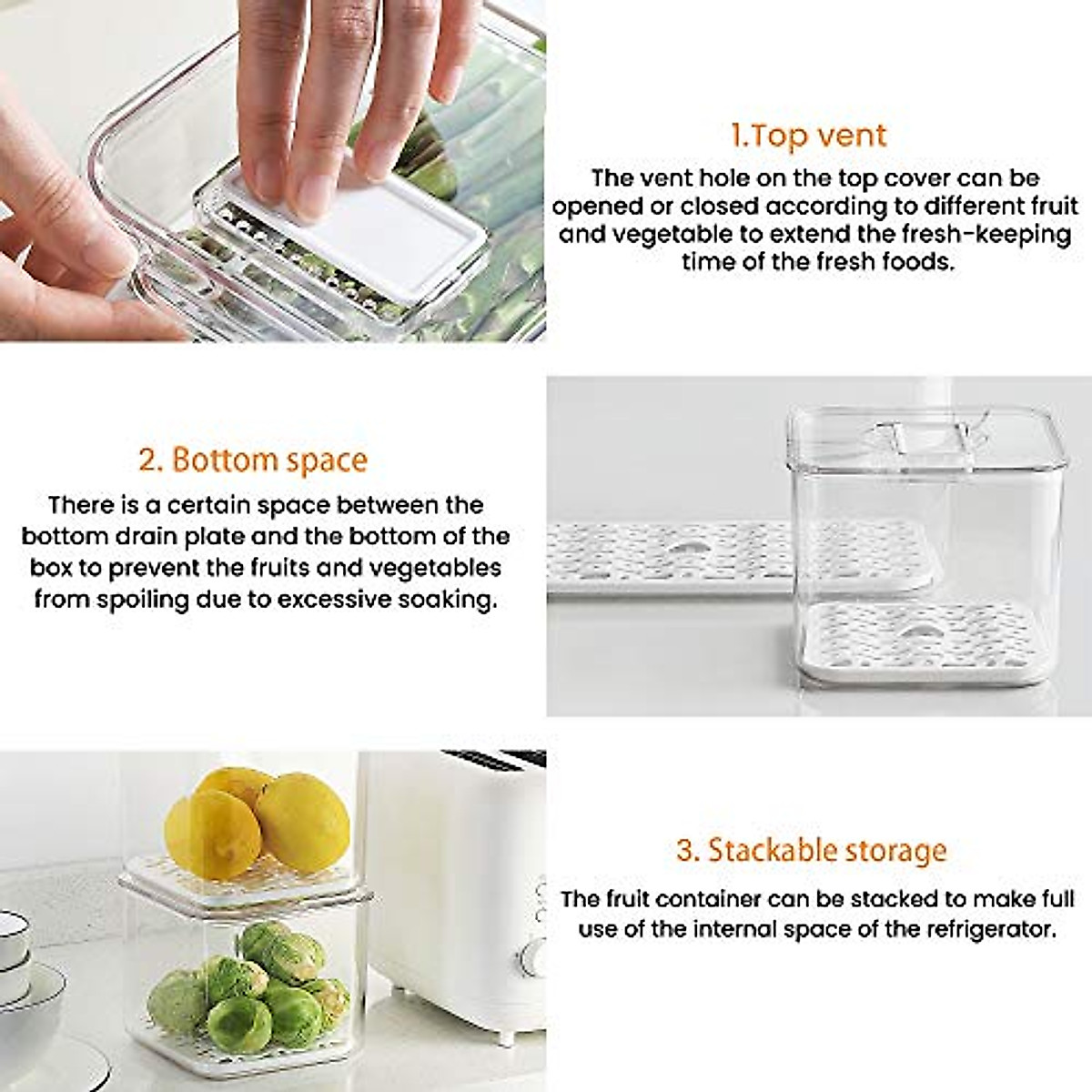 1.Top vent

The vent hole on the top cover can be opened or closed according to different fruit and vegetable to extend the fresh-keeping time of the fresh foods.

2. Bottom space

There is a certain space between the bottom drain plate and the bottom of the box to prevent the fruits and vegetables from spoiling due to excessive soaking.

3. Stackable storage

The fruit container can be stacked to make full use of the internal space of the refrigerator.