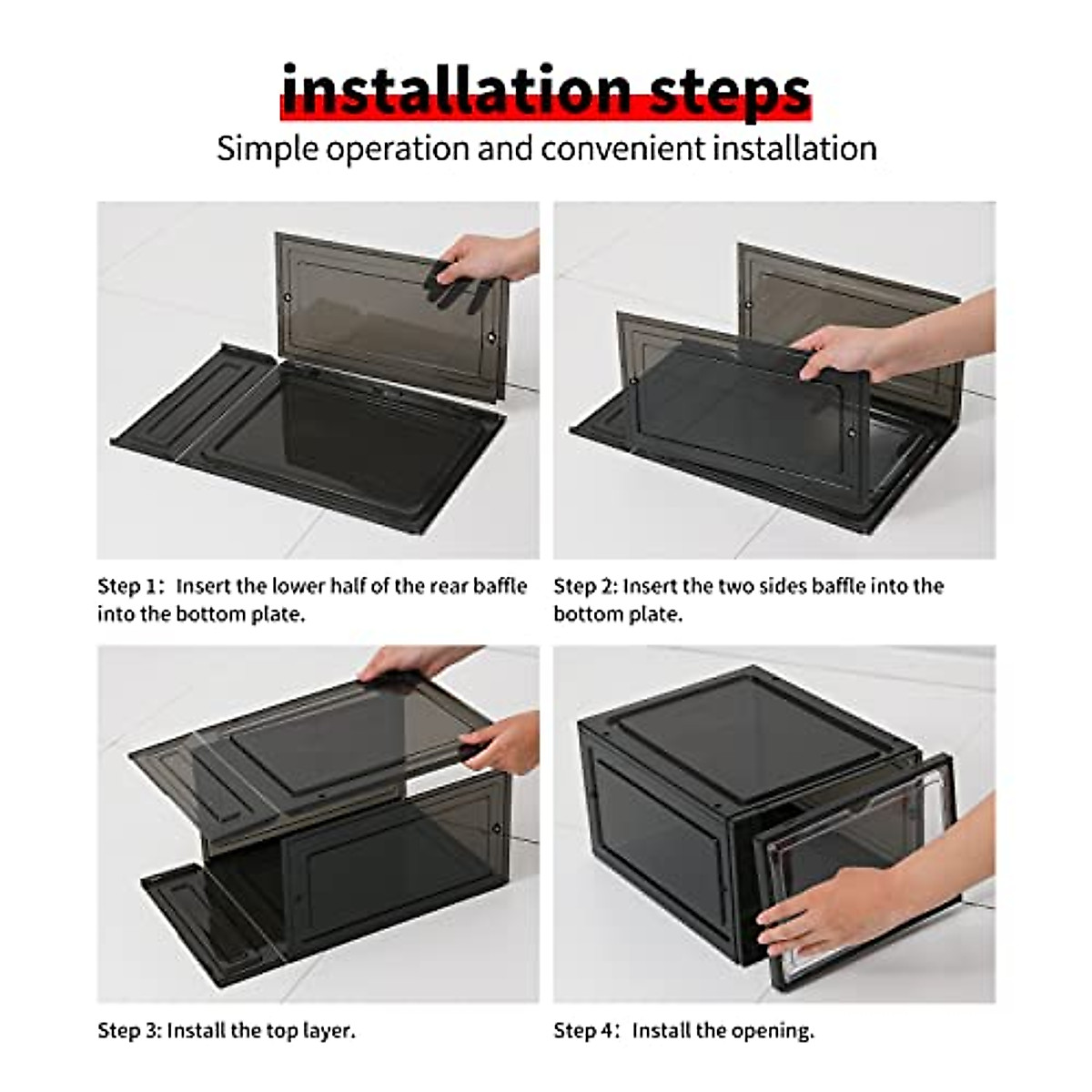 installation steps

Simple operation and convenient installation

Step 1: Insert the lower half of the rear baffle into the bottom plate.

Step 2: Insert the two sides baffle into the bottom plate.

Step 3: Install the top layer.

Step 4: Install the opening.