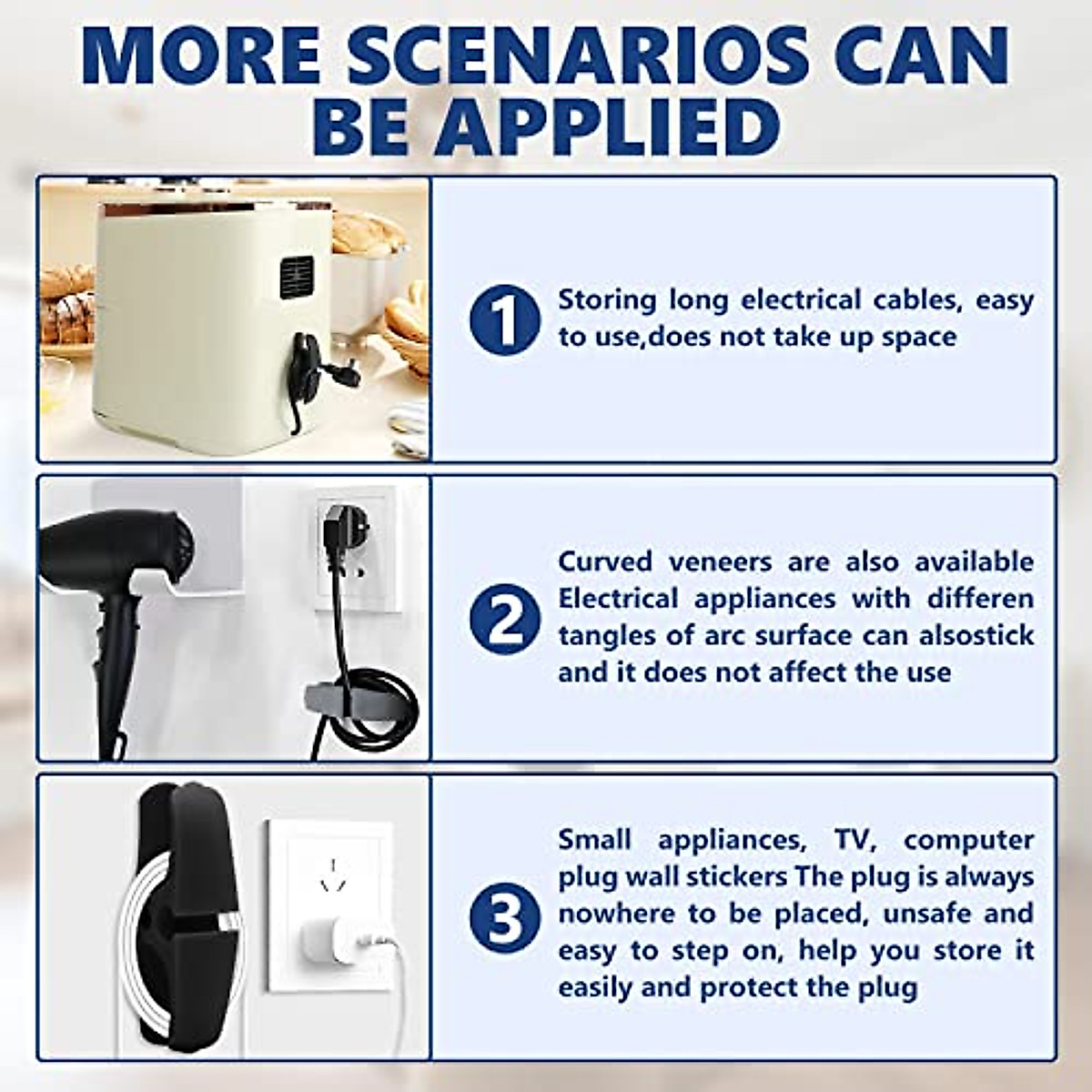 MORE SCENARIOS CAN BE APPLIED

1 Storing long electrical cables, easy to use,does not take up space

2 Curved veneers are also available Electrical appliances with differen tangles of arc surface can alsostick and it does not affect the use

3 Small appliances, TV, computer plug wall stickers The plug is always nowhere to be placed, unsafe and easy to step on, help you store it easily and protect the plug