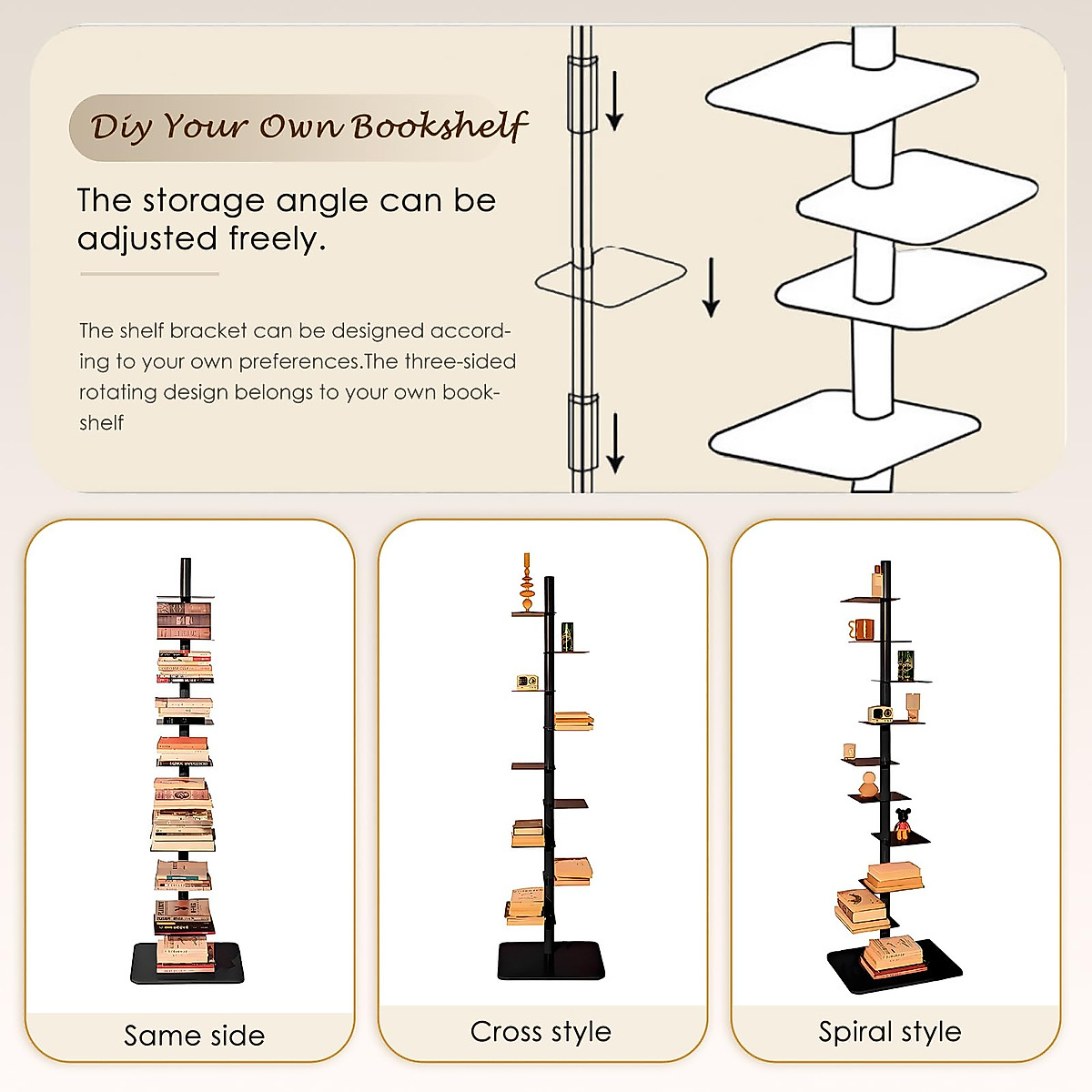 Diy Your Own Bookshelf

The storage angle can be adjusted freely.

The shelf bracket can be designed according to your own preferences.The three-sided rotating design belongs to your own bookshelf

Same side

Cross style

Spiral style