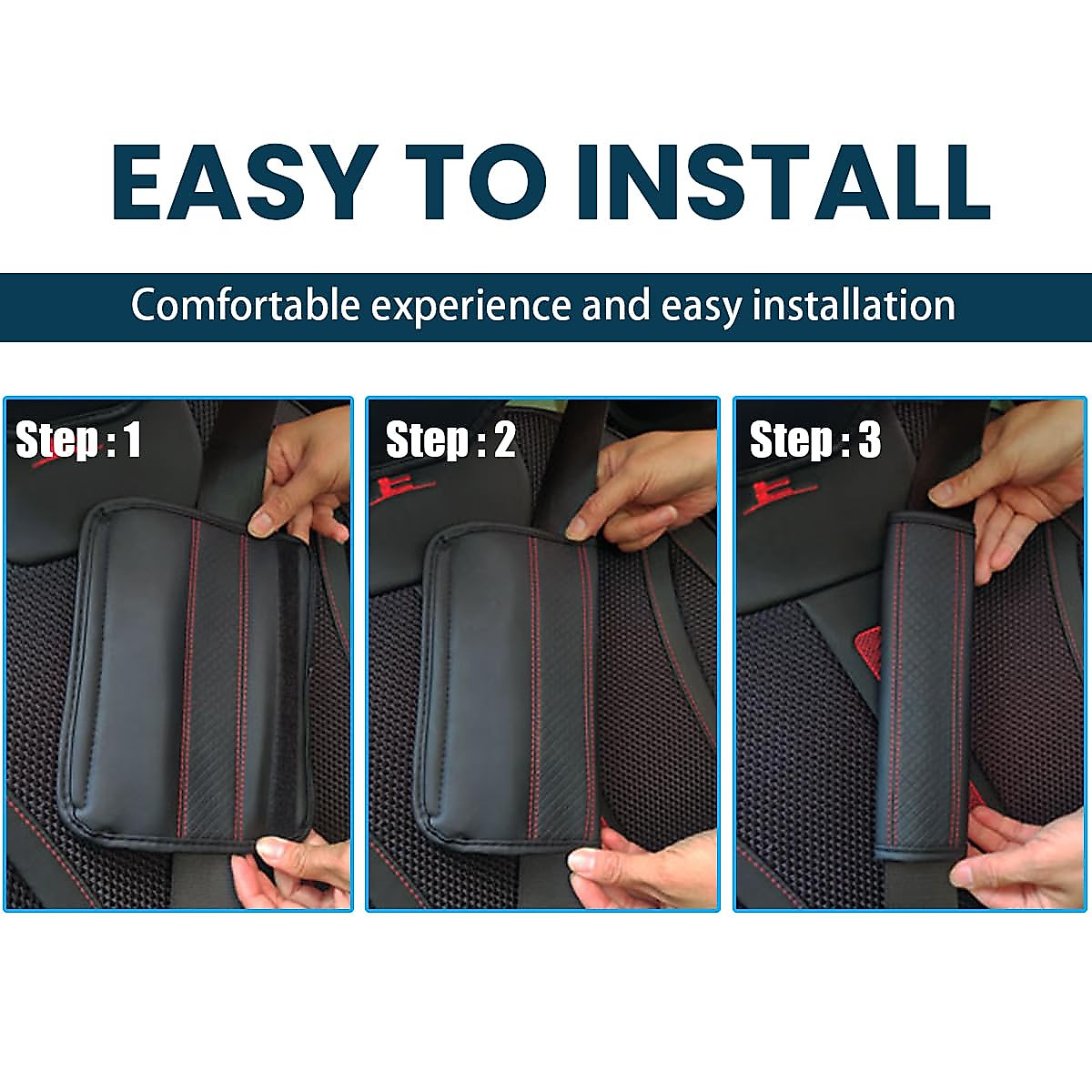 EASY TO INSTALL

Comfortable experience and easy installation

Step : 1

Step : 2

Step : 3