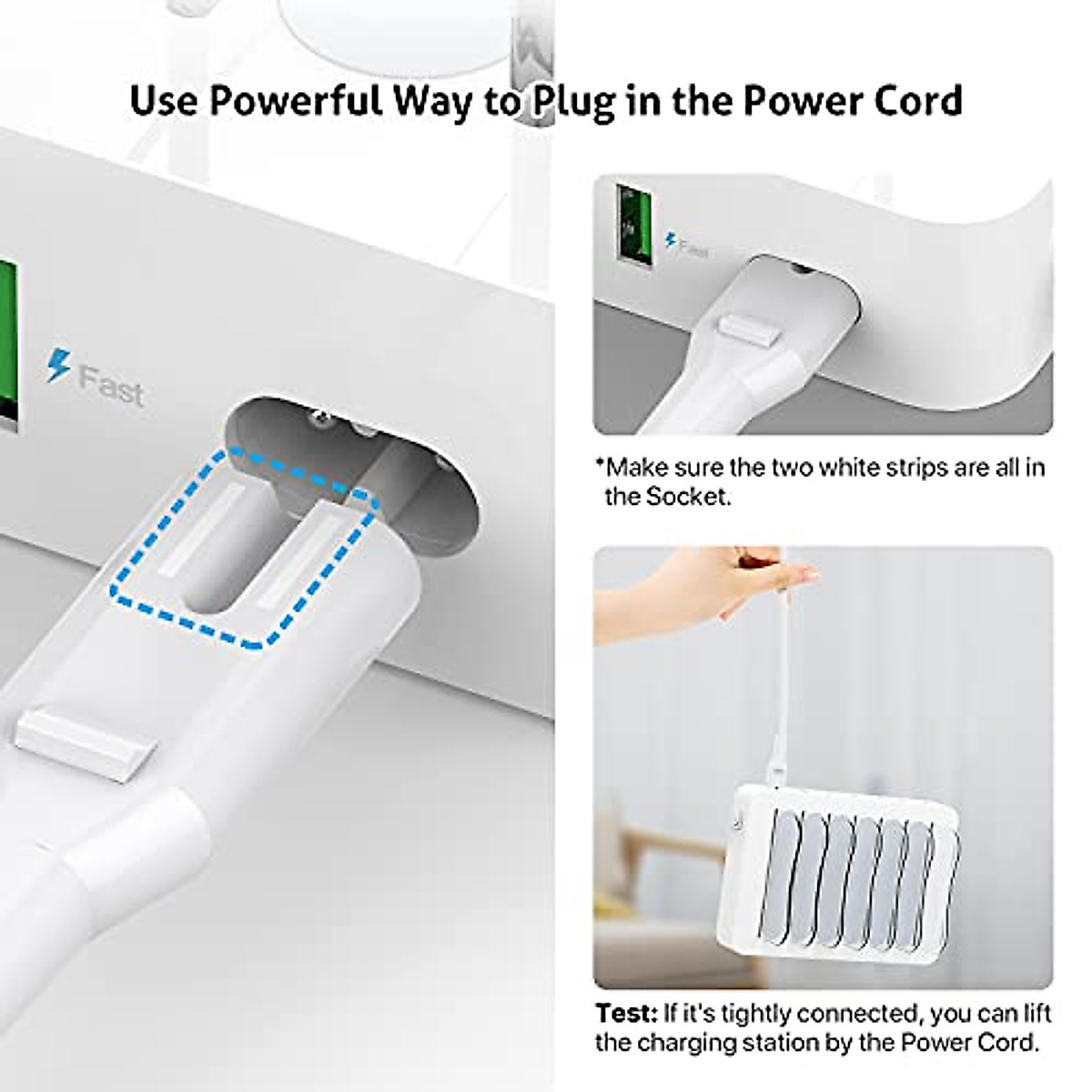 Use Powerful Way to Plug in the Power Cord

Fast

Fast

*Make sure the two white strips are all in the Socket.

Test: If it's tightly connected, you can lift the charging station by the Power Cord.