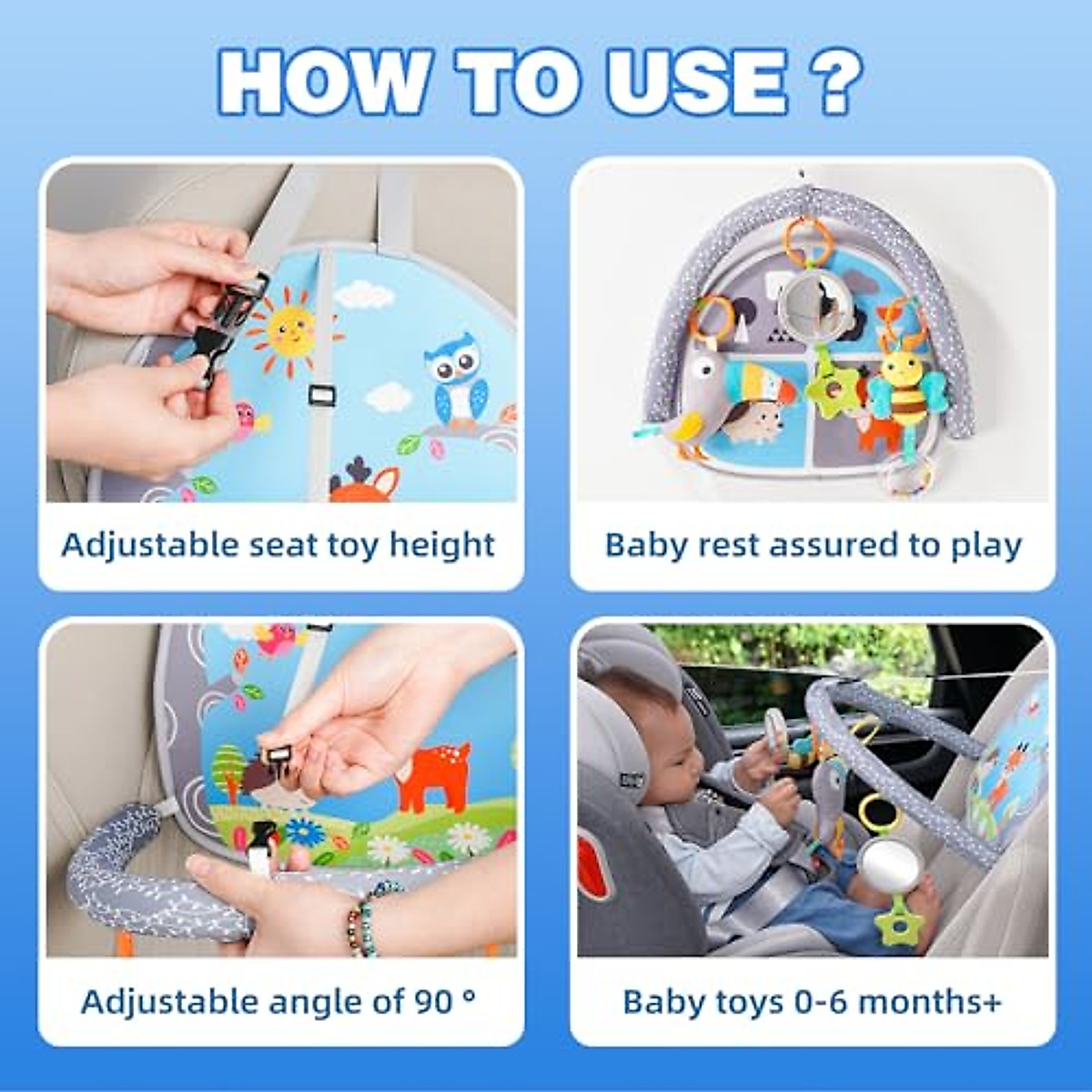 HOW TO USE ?

Adjustable seat toy height

Baby rest assured to play

Adjustable angle of 90 °

Baby toys 0-6 months+