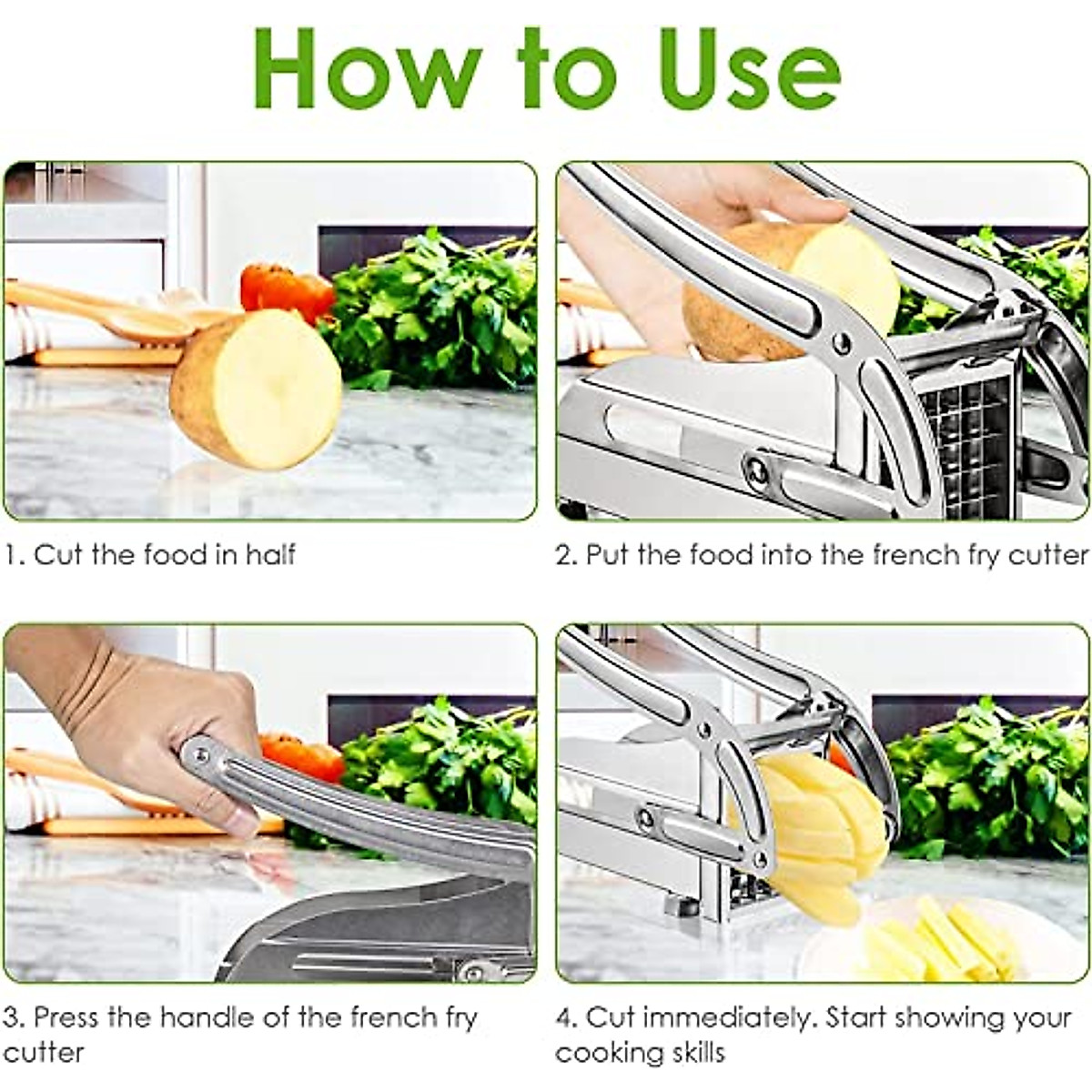 How to Use

1. Cut the food in half

2. Put the food into the french fry cutter

3. Press the handle of the french fry cutter

4. Cut immediately. Start showing your cooking skills