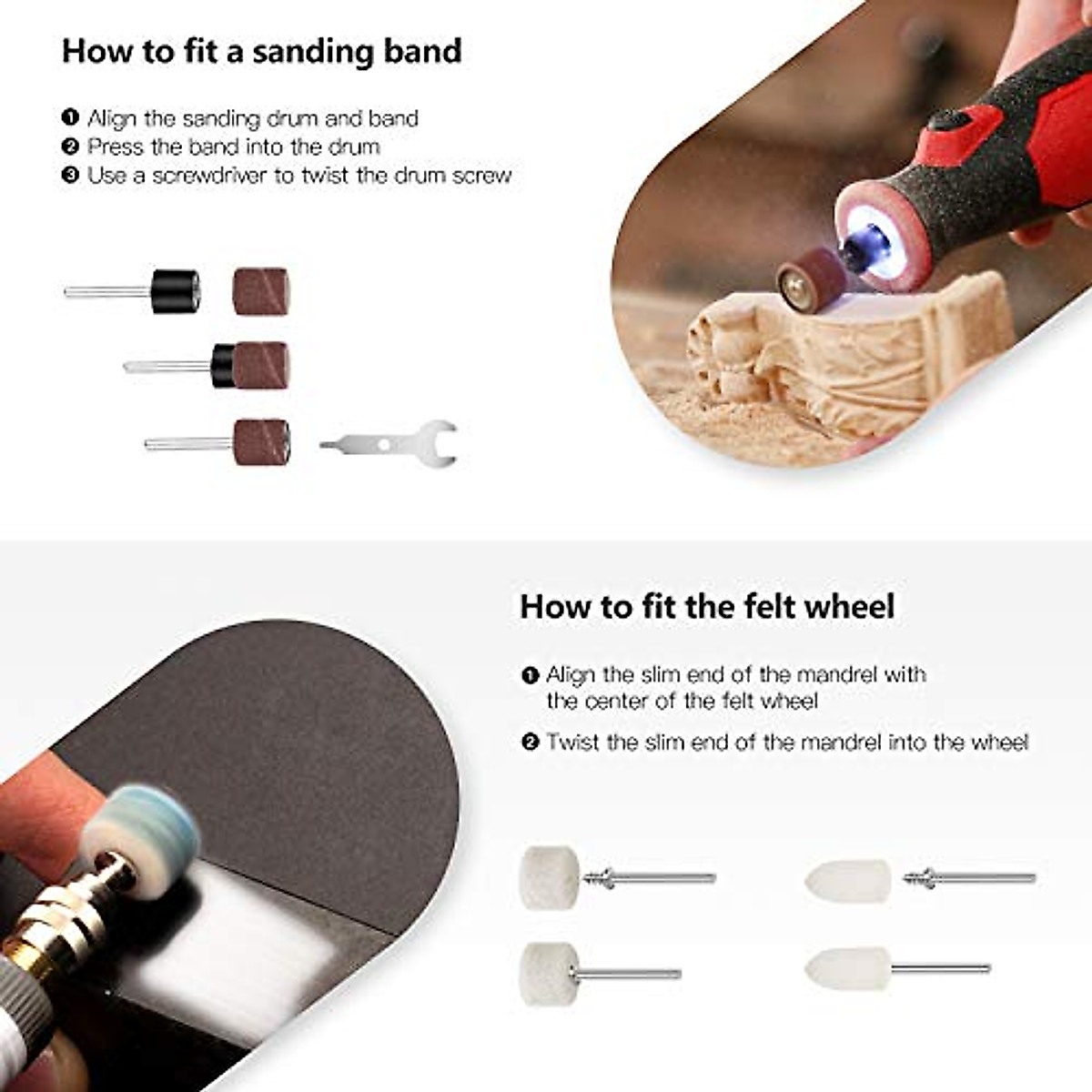 How to fit a sanding band

❶ Align the sanding drum and band
❷ Press the band into the drum
❸ Use a screwdriver to twist the drum screw

How to fit the felt wheel

❶ Align the slim end of the mandrel with the center of the felt wheel

❷ Twist the slim end of the mandrel into the wheel