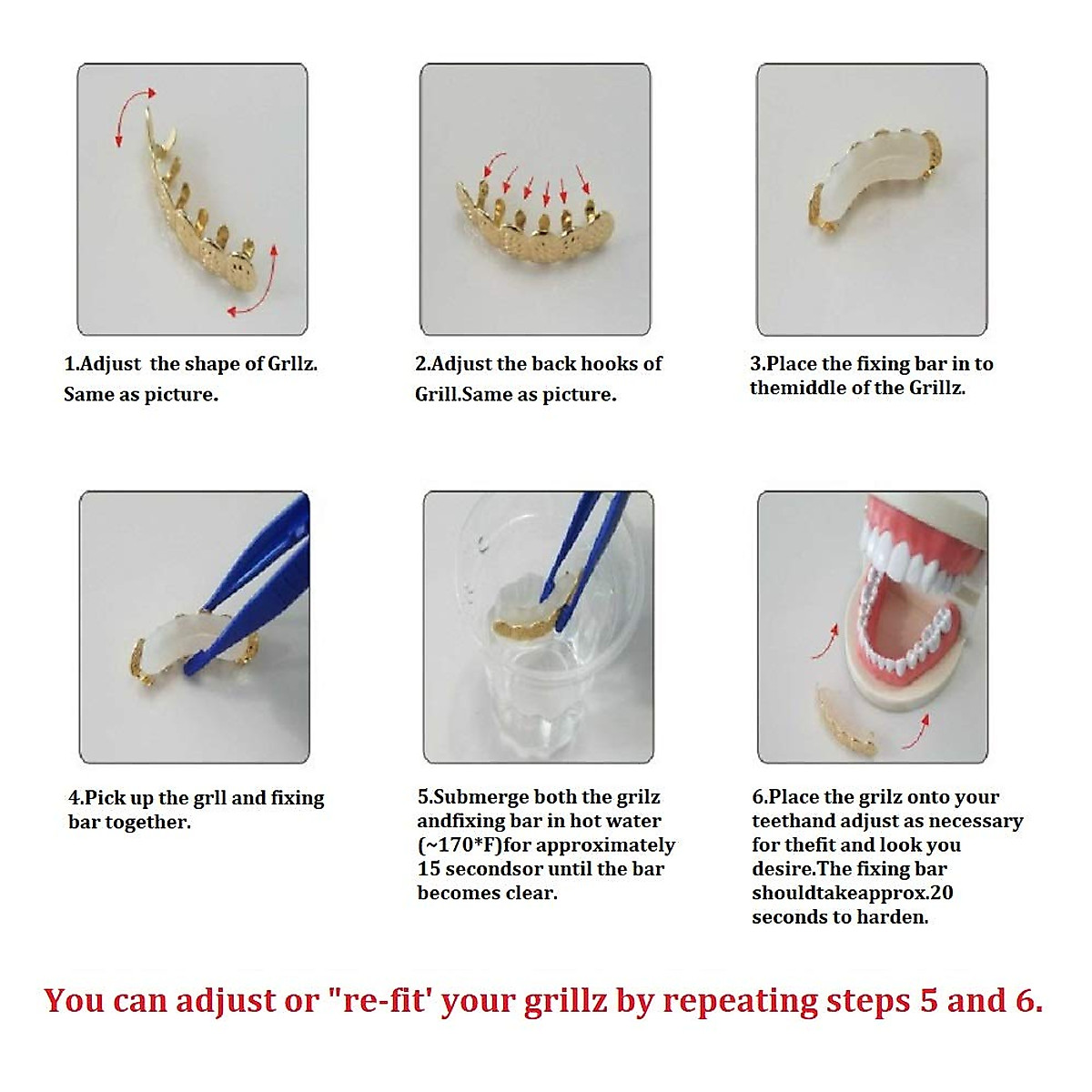 1.Adjust the shape of Grllz. Same as picture.

2.Adjust the back hooks of Grill.Same as picture.

3.Place the fixing bar in to themiddle of the Grillz.

4.Pick up the grll and fixing bar together.

5.Submerge both the grilz andfixing bar in hot water (~170*F)for approximately 15 secondsor until the bar becomes clear.

6.Place the grilz onto your teethand adjust as necessary for thefit and look you desire.The fixing bar shouldtakeapprox.20 seconds to harden.

You can adjust or "re-fit' your grillz by repeating steps 5 and 6.