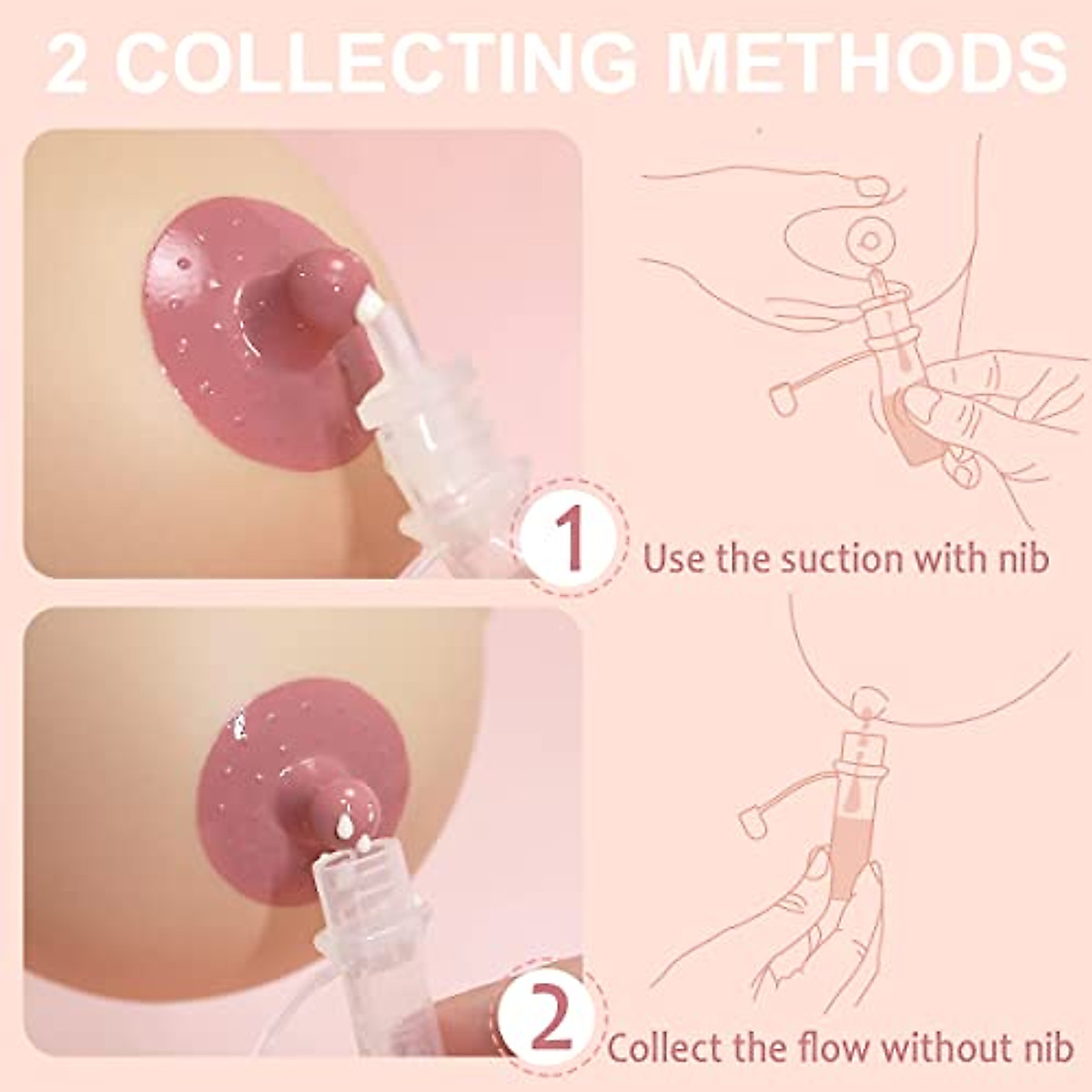 2 COLLECTING METHODS

1 Use the suction with nib

2 Collect the flow without nib