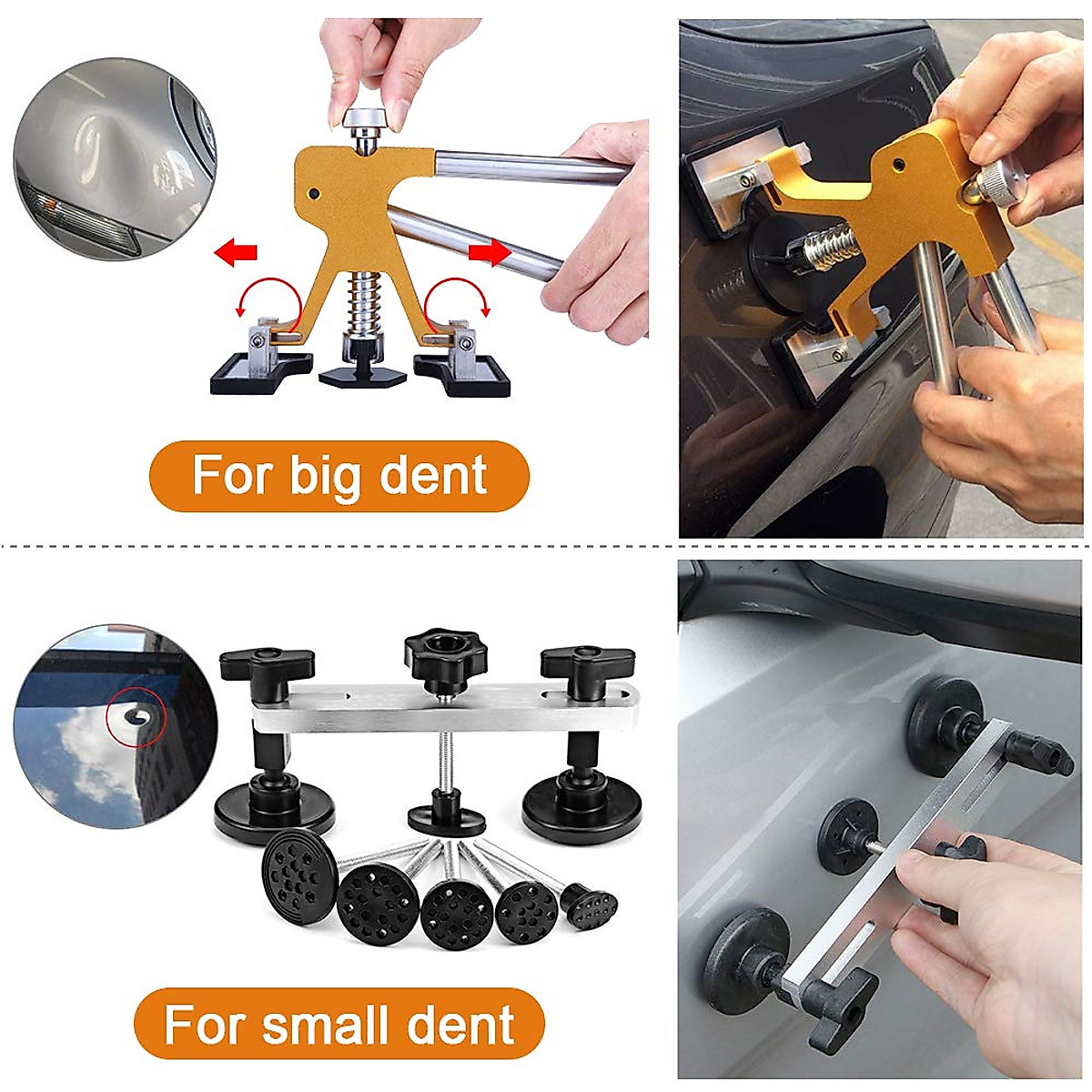 For big dent

For small dent