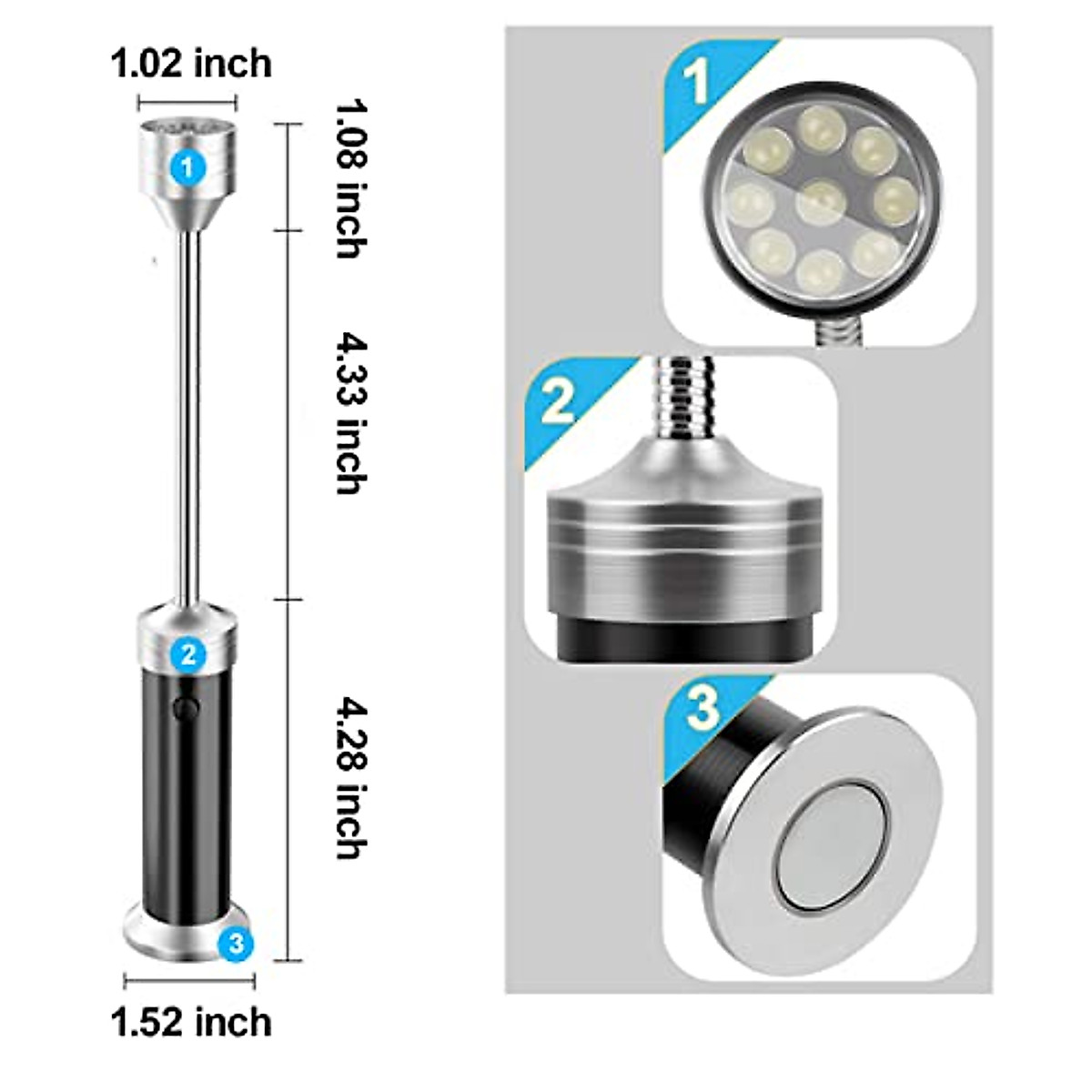 1.02 inch

1

1.08 inch

4.33 inch

2

4.28 inch

3

1.52 inch

1

2

3