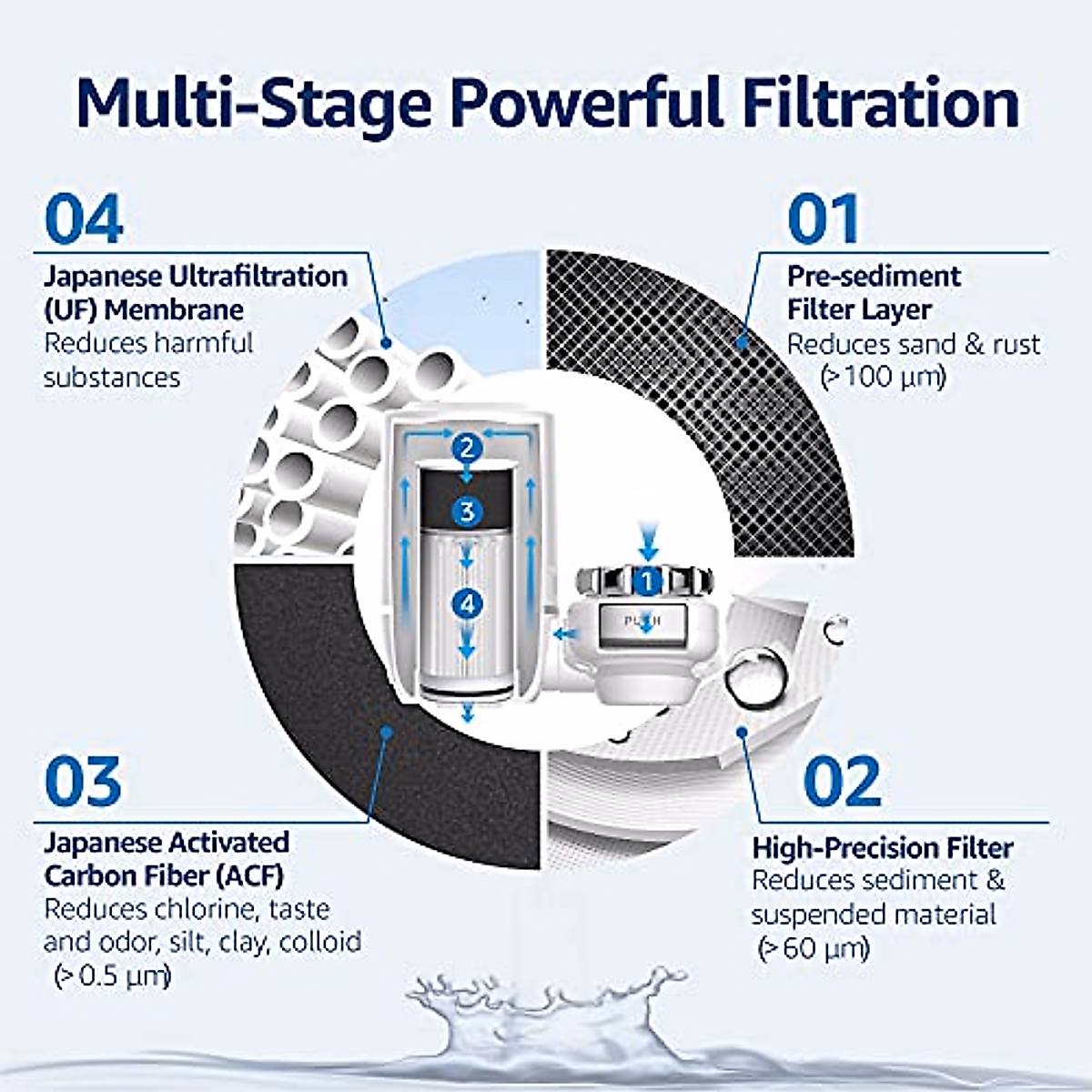 Multi-Stage Powerful Filtration

04
Japanese Ultrafiltration (UF) Membrane
Reduces harmful substances

01
Pre-sediment Filter Layer
Reduces sand & rust (>100 μm)

2
3
4
1
PUSH

03
Japanese Activated Carbon Fiber (ACF)
Reduces chlorine, taste and odor, silt, clay, colloid (>0.5 μm)

02
High-Precision Filter
Reduces sediment & suspended material (>60 μm)