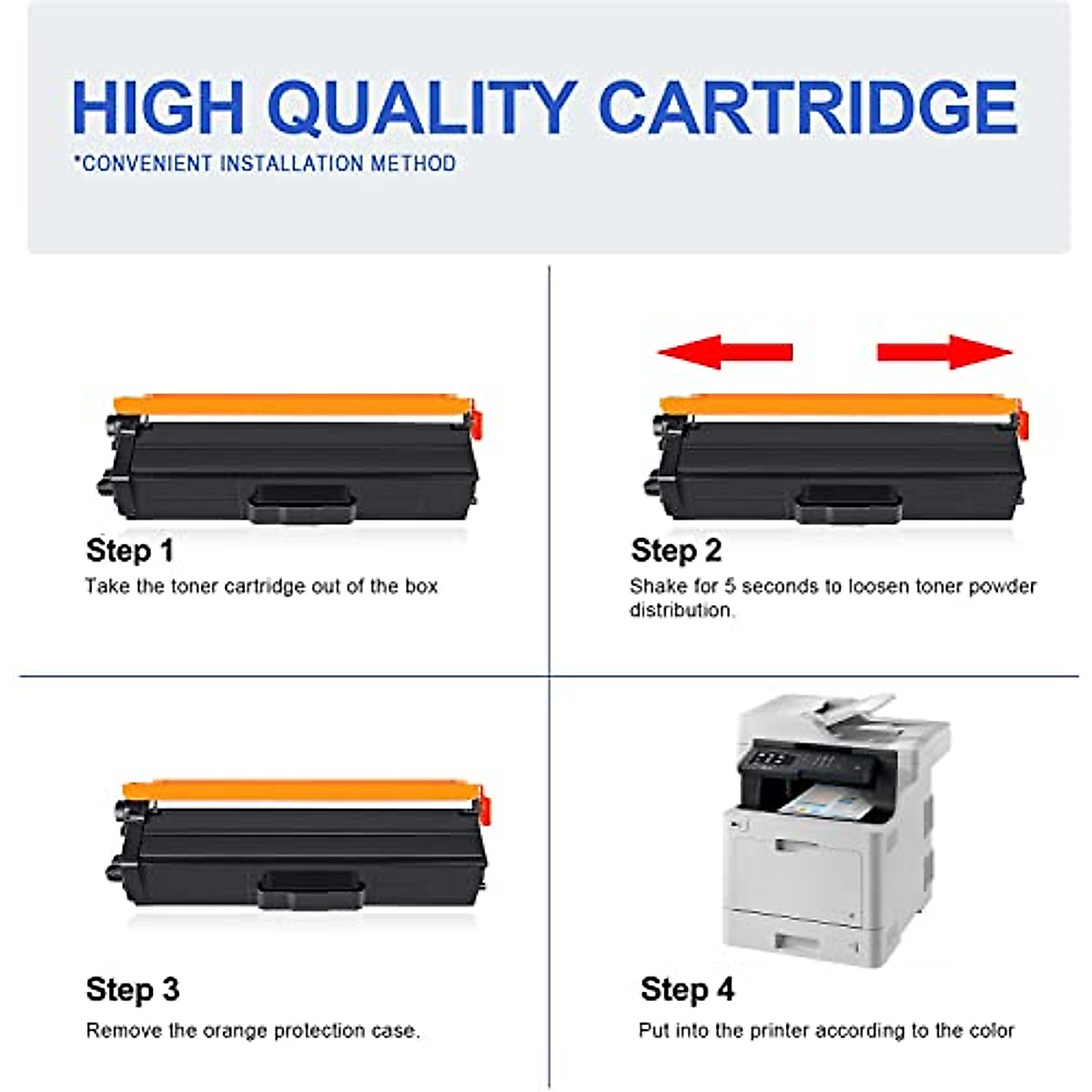 HIGH QUALITY CARTRIDGE

*CONVENIENT INSTALLATION METHOD

Step 1
Take the toner cartridge out of the box

Step 2
Shake for 5 seconds to loosen toner powder distribution.

Step 3
Remove the orange protection case.

Step 4
Put into the printer according to the color