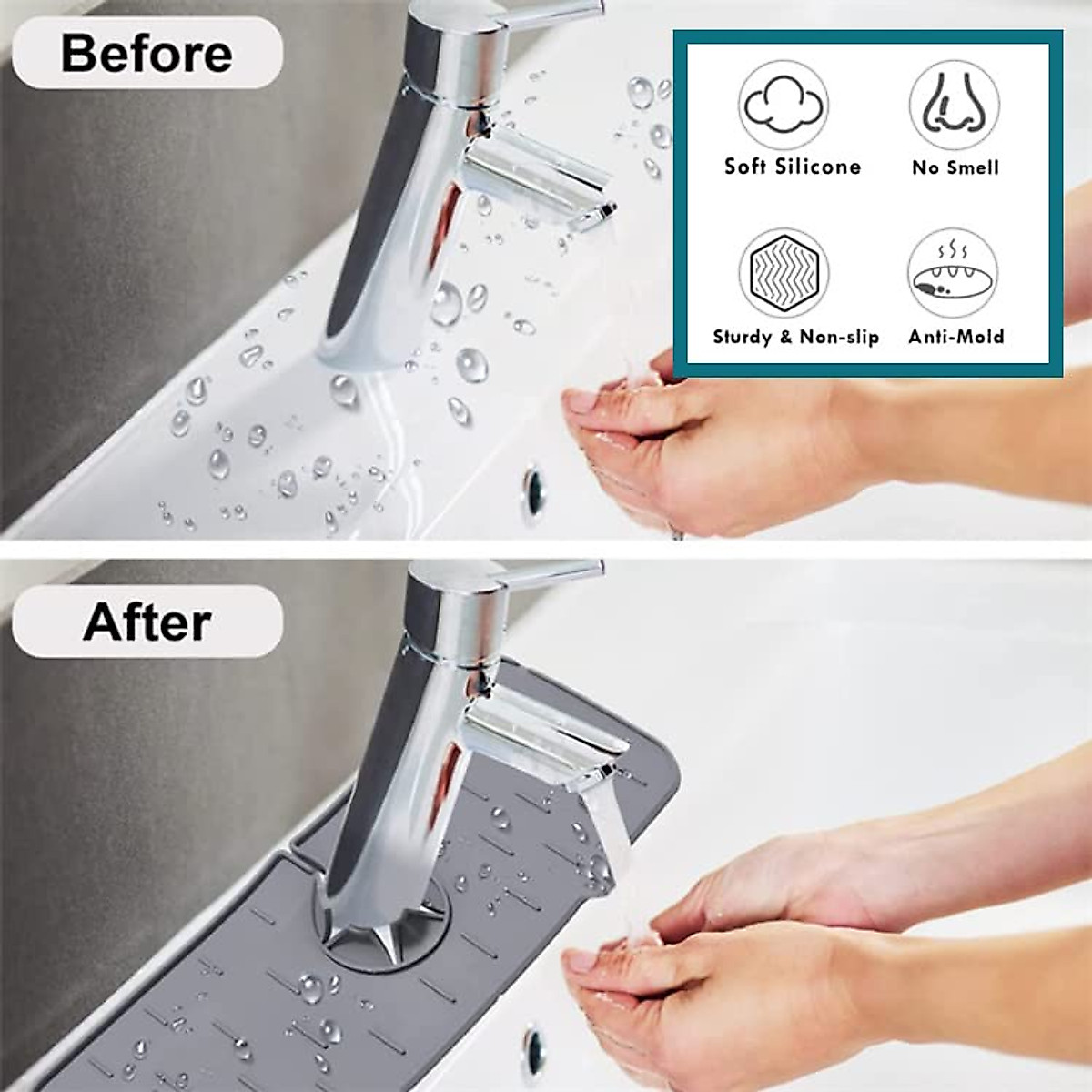 Before

Soft Silicone
No Smell
Sturdy & Non-slip
Anti-Mold

After