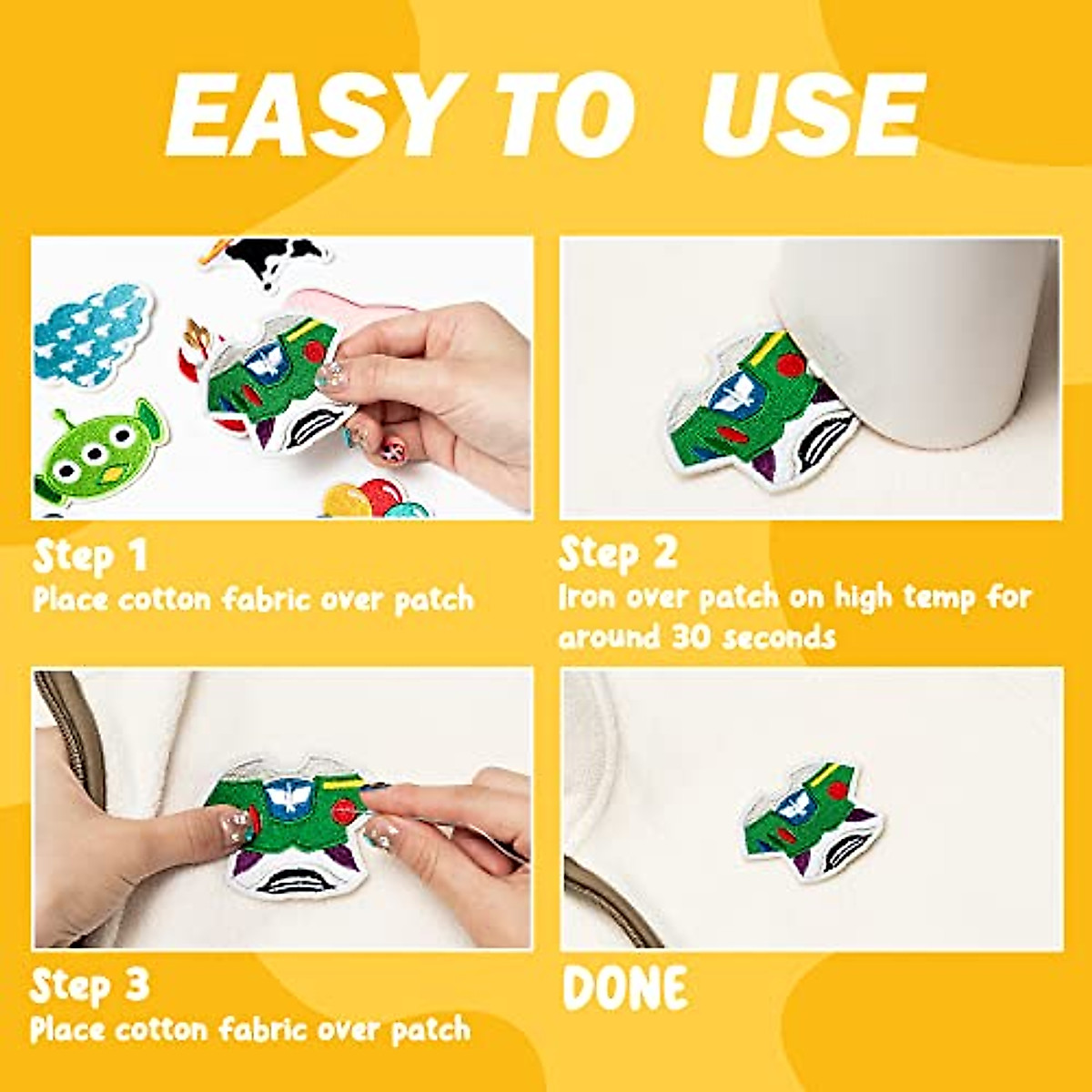 EASY TO USE

Step 1
Place cotton fabric over patch

Step 2
Iron over patch on high temp for around 30 seconds

Step 3
Place cotton fabric over patch

DONE