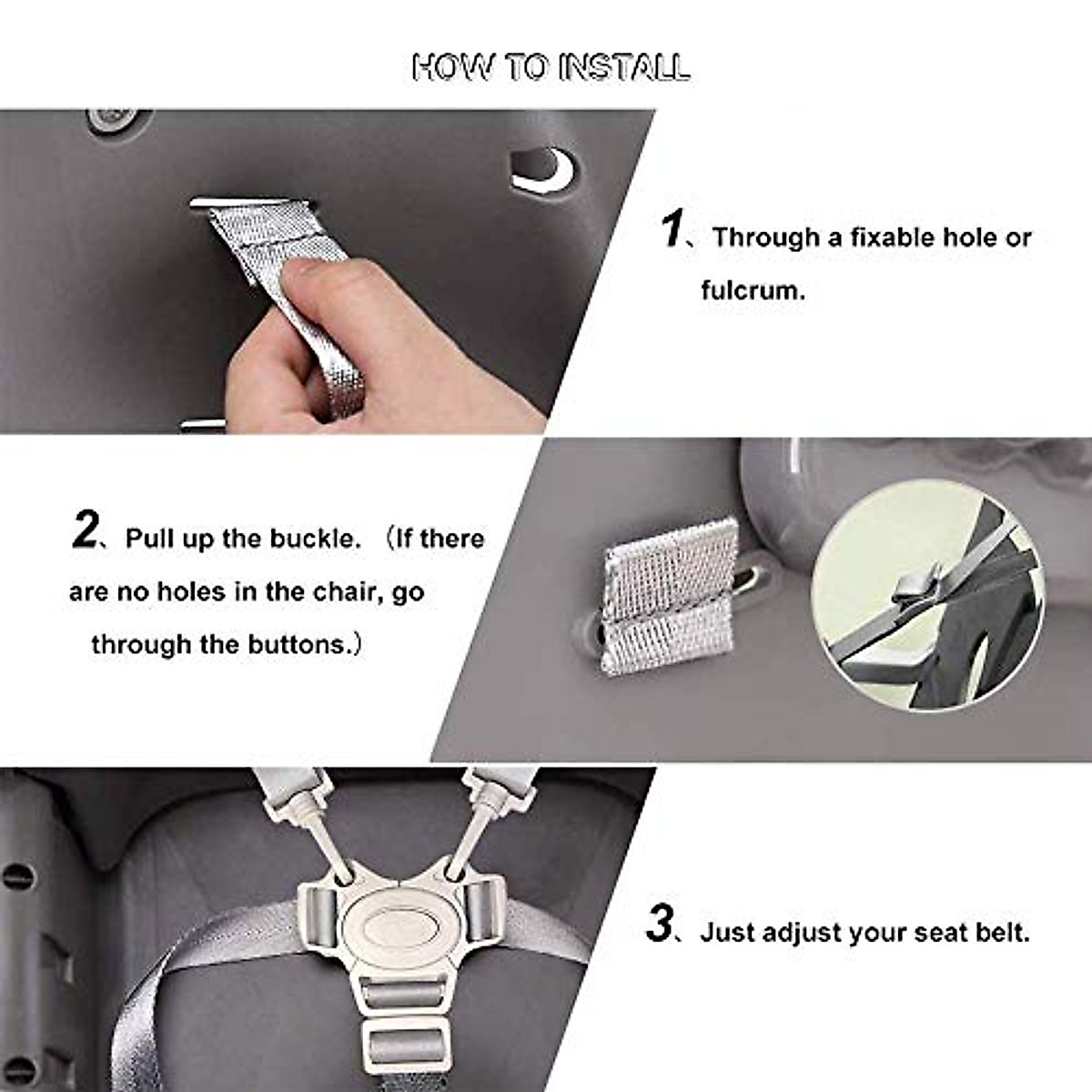 HOW TO INSTALL

1、Through a fixable hole or fulcrum.

2、Pull up the buckle. （If there are no holes in the chair, go through the buttons.）

3、Just adjust your seat belt.